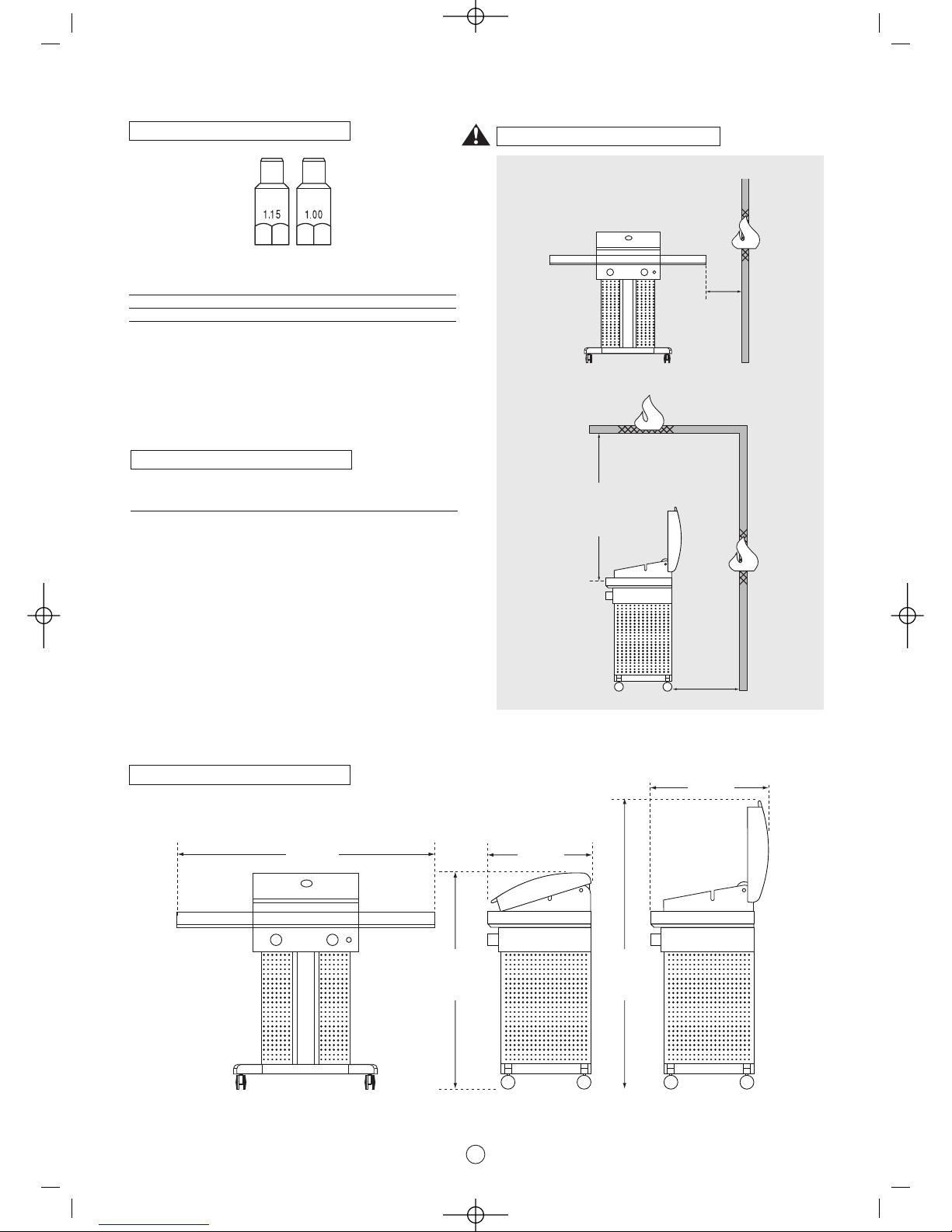 1.15 1.00