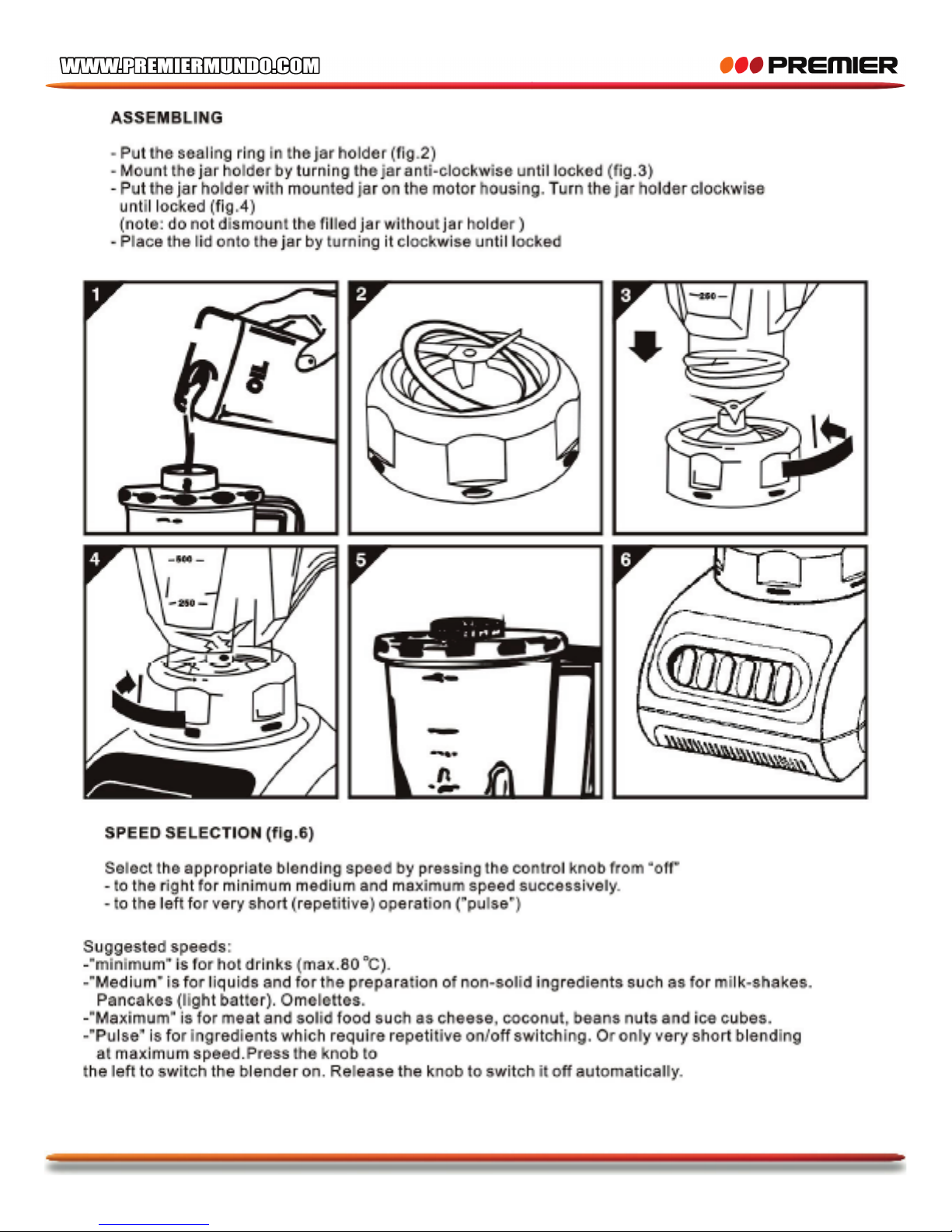 WWW.PREMIERMUNDO.COM

PREMIER

ASSEMBLING

- Put the sealing ring in the jar holder (fig.2)
- Mount the jar holder by turning the jar anti-clockwise until locked (fig.3)
- Put the jar holder with mounted jar on the motor housing. Turn the jar holder clockwise until locked (fig.4)
(note: do not dismount the filled jar without jar holder )
- Place the lid onto the jar by turning it clockwise until locked

1

OIL

2

3

250

4

500

250

5

6

SPEED SELECTION (fig.6)

Select the appropriate blending speed by pressing the control knob from "off"
- to the right for minimum medium and maximum speed successively.
- to the left for very short (repetitive) operation ("pulse")

Suggested speeds:
-"minimum" is for hot drinks (max.80 °C).
-"Medium" is for liquids and for the preparation of non-solid ingredients such as for milk-shakes. Pancakes (light batter). Omelettes.
-"Maximum" is for meat and solid food such as cheese, coconut, beans nuts and ice cubes.
-"Pulse" is for ingredients which require repetitive on/off switching. Or only very short blending at maximum speed.Press the knob to
the left to switch the blender on. Release the knob to switch it off automatically.