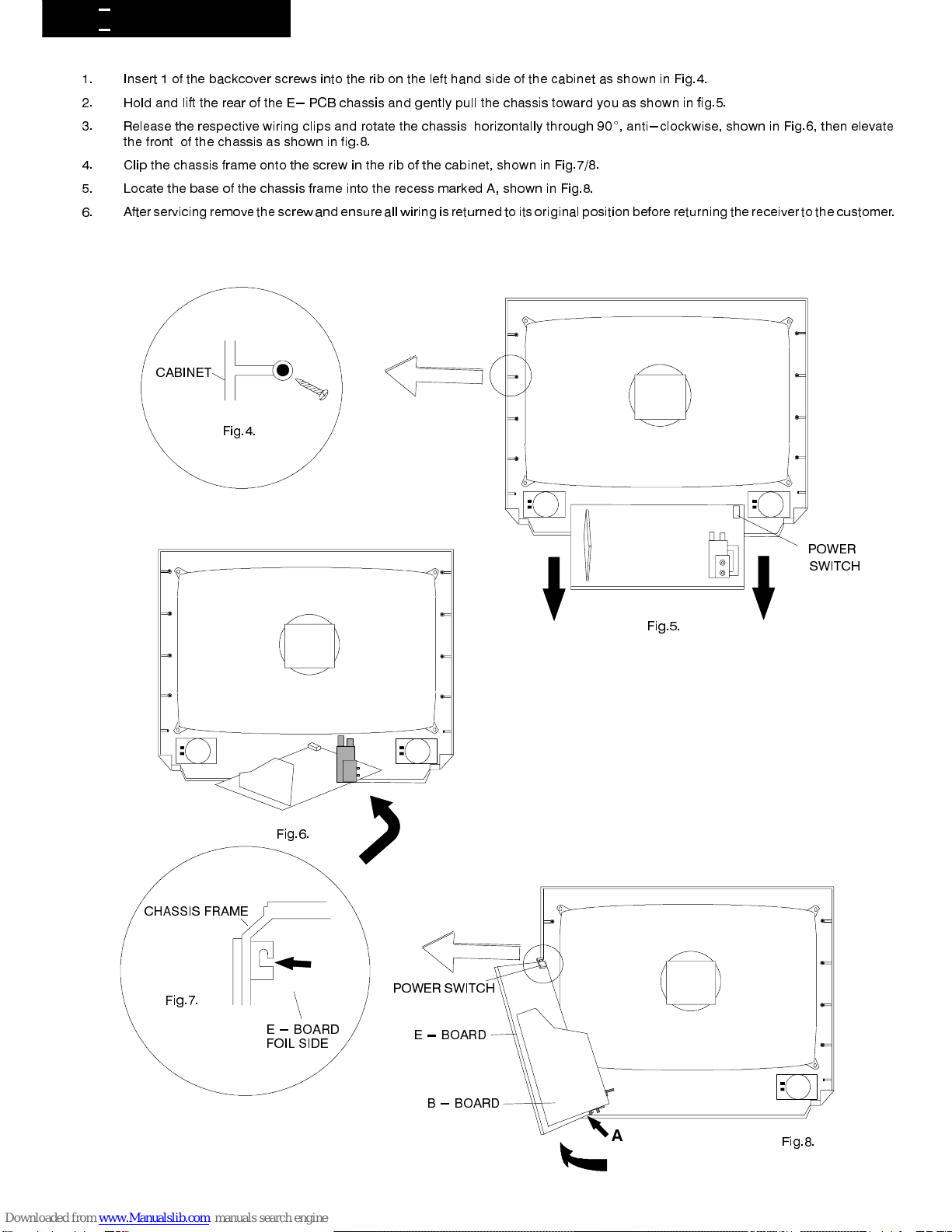 1. Insert 1 of the backcover screws into the rib on the left hand side of the cabinet as shown in Fig.4.

2. Hold and lift the rear of the E– PCB chassis and gently pull the chassis toward you as shown in fig.5.

3. Release the respective wiring clips and rotate the chassis horizontally through 90°, anti–clockwise, shown in Fig.6, then elevate the front of the chassis as shown in fig.8.

4. Clip the chassis frame onto the screw in the rib of the cabinet, shown in Fig.7/8.

5. Locate the base of the chassis frame into the recess marked A, shown in Fig.8.

6. After servicing remove the screw and ensure all wiring is returned to its original position before returning the receiver to the customer.

CABINET

Fig.4.

POWER SWITCH

Fig.5.

Fig.6.

CHASSIS FRAME

Fig.7.

E – BOARD FOIL SIDE

POWER SWITCH

E – BOARD

B – BOARD

A

Fig.8.

Downloaded from www.Manualslib.com manuals search engine