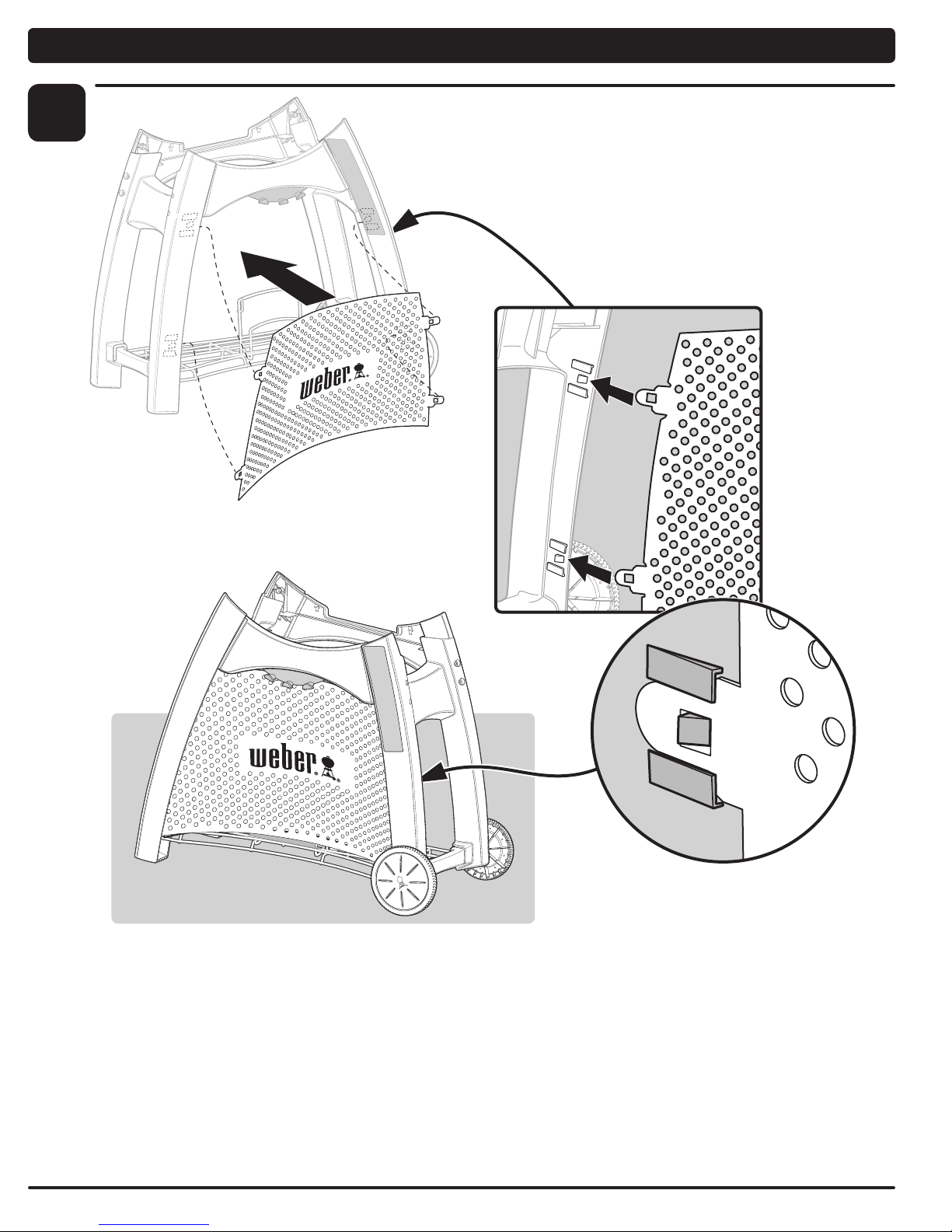 weber

weber