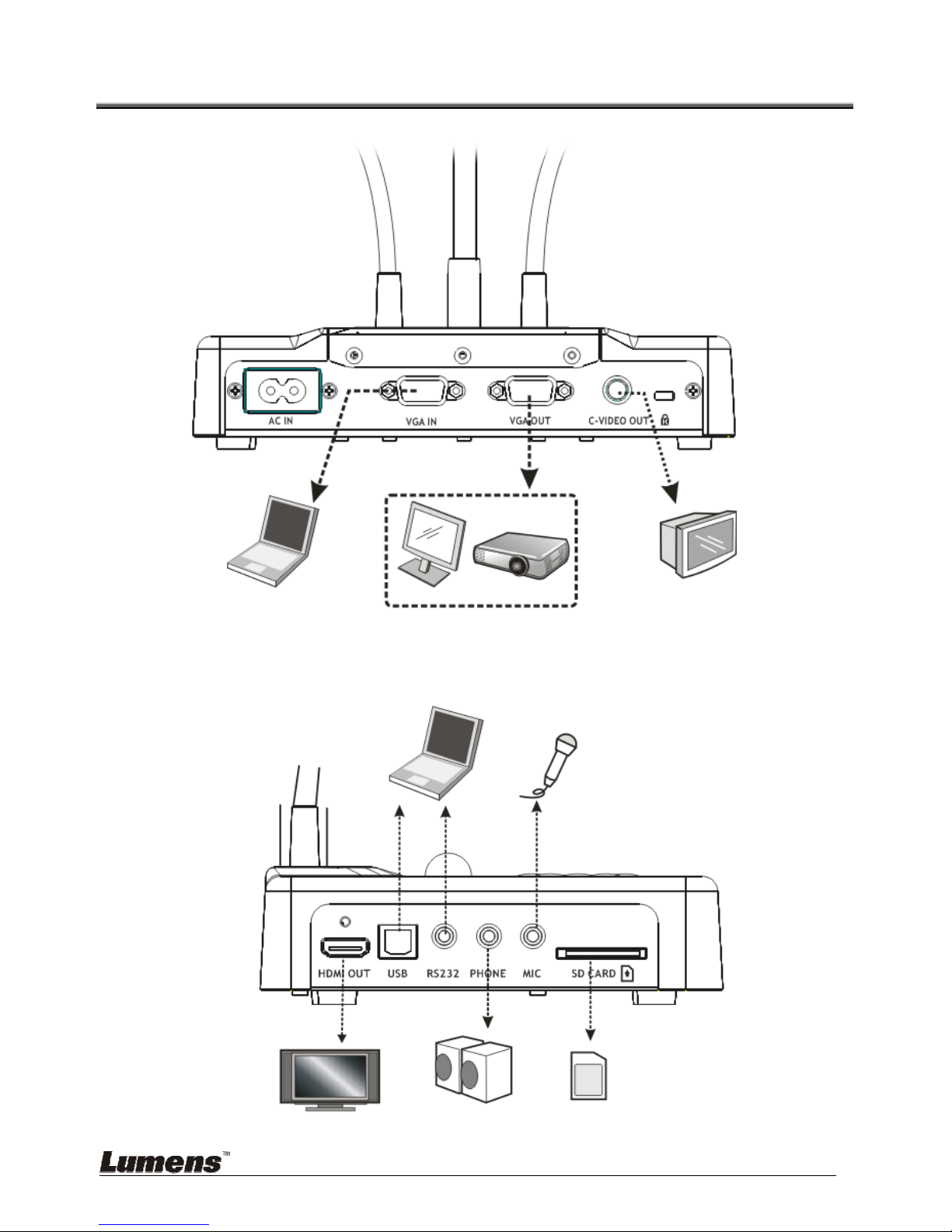 AC IN

VGA IN

VGA OUT

C-VIDEO OUT

HDMI OUT

USB

RS232

PHONE

MIC

SD CARD

Lumens™