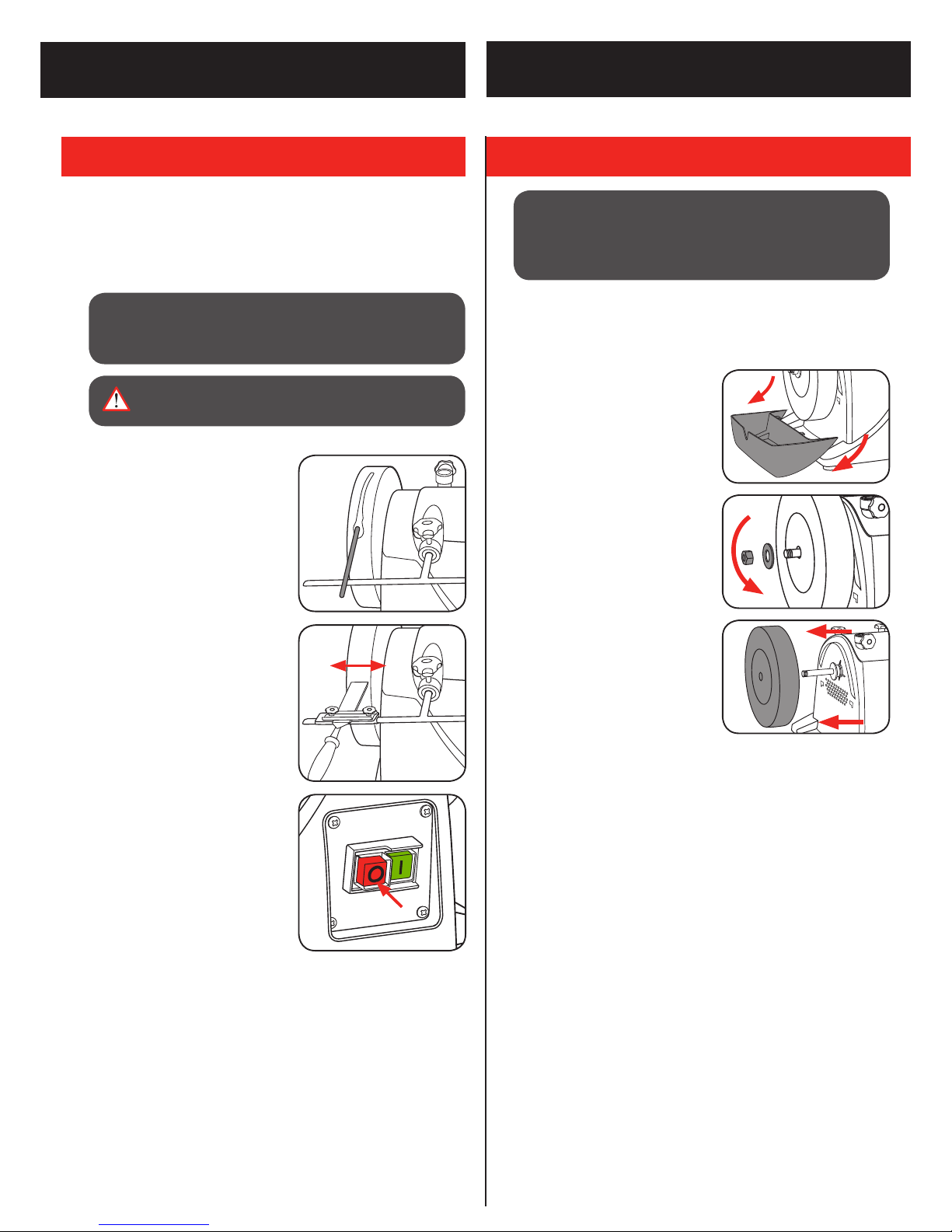 O
I