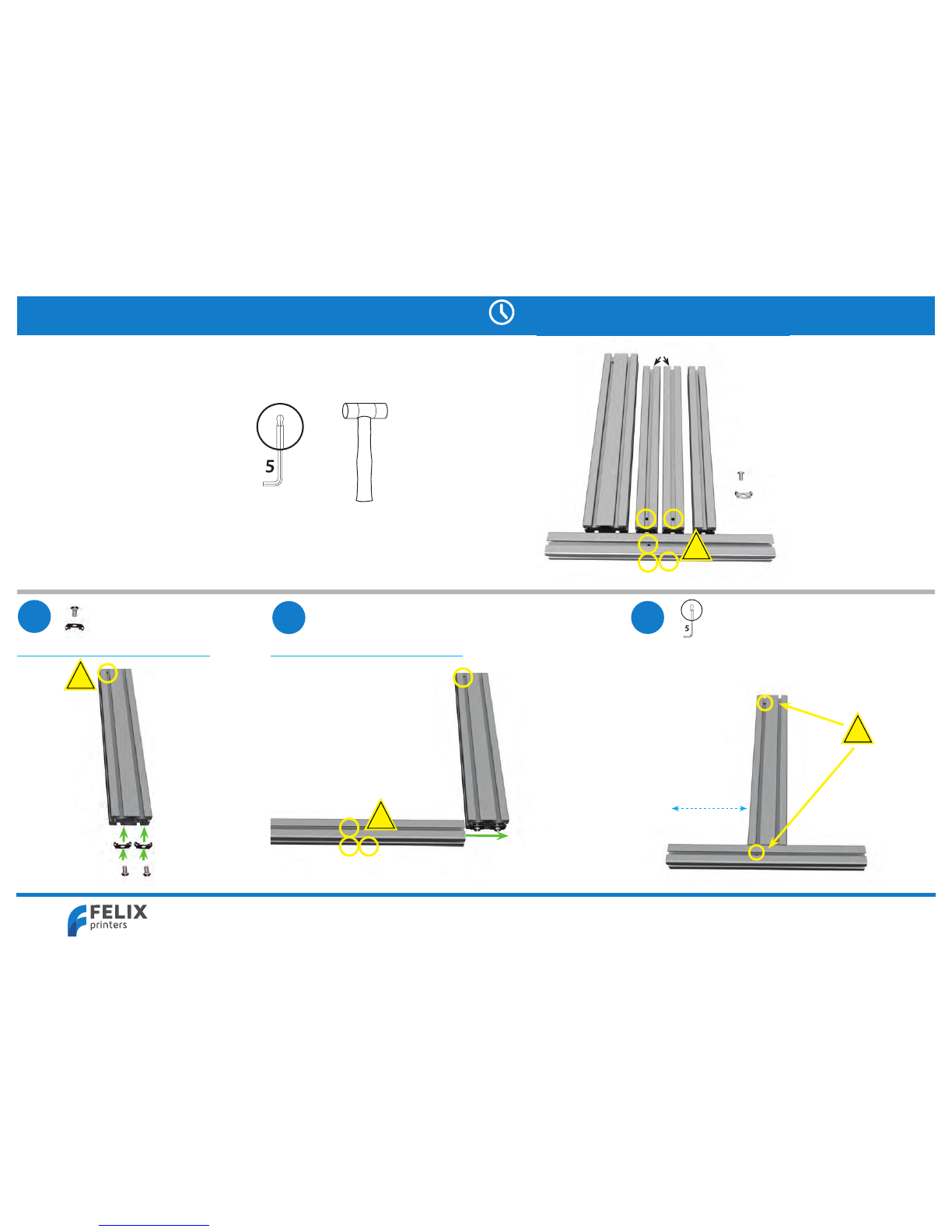 5

5

FELIX
printers