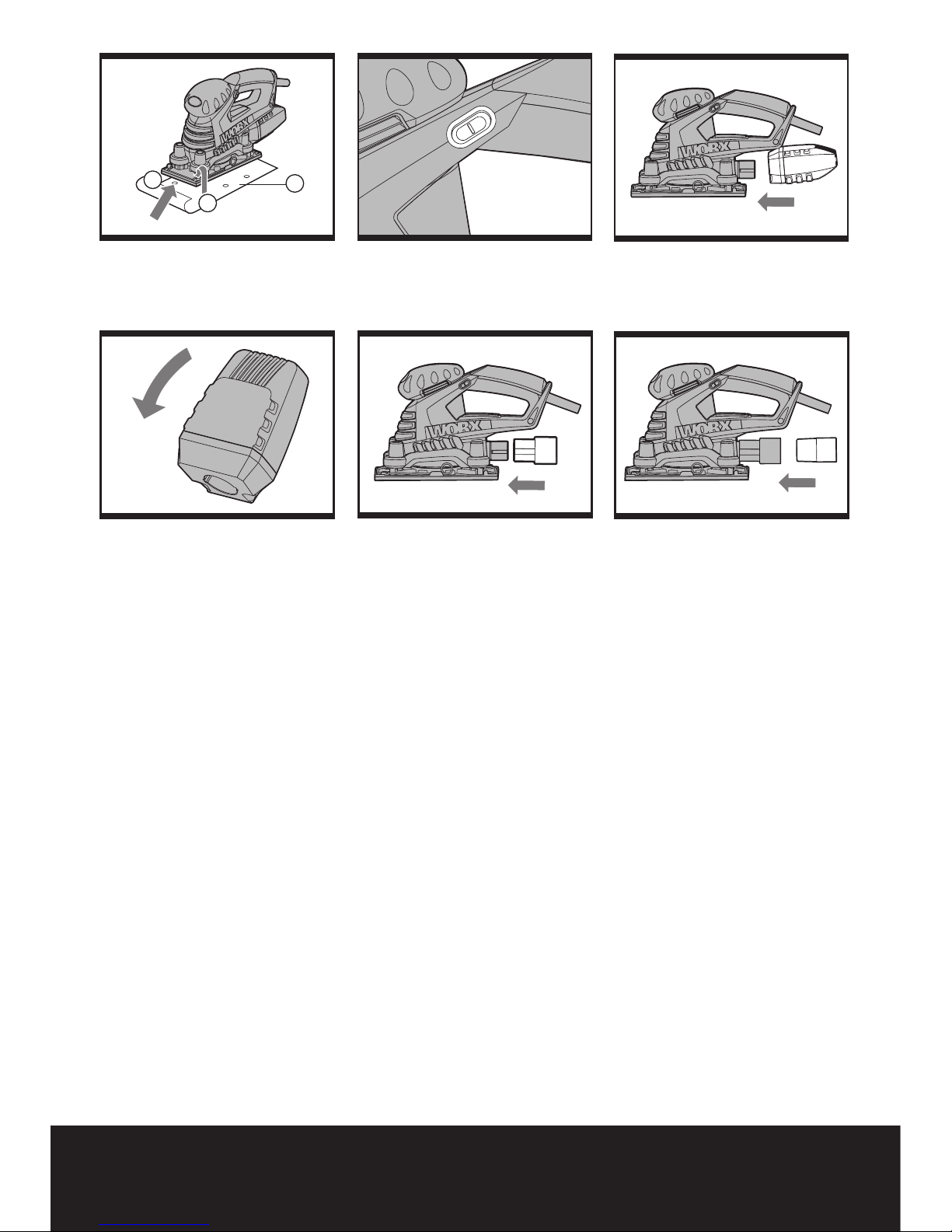 WORX

WORX

WORX

WORX