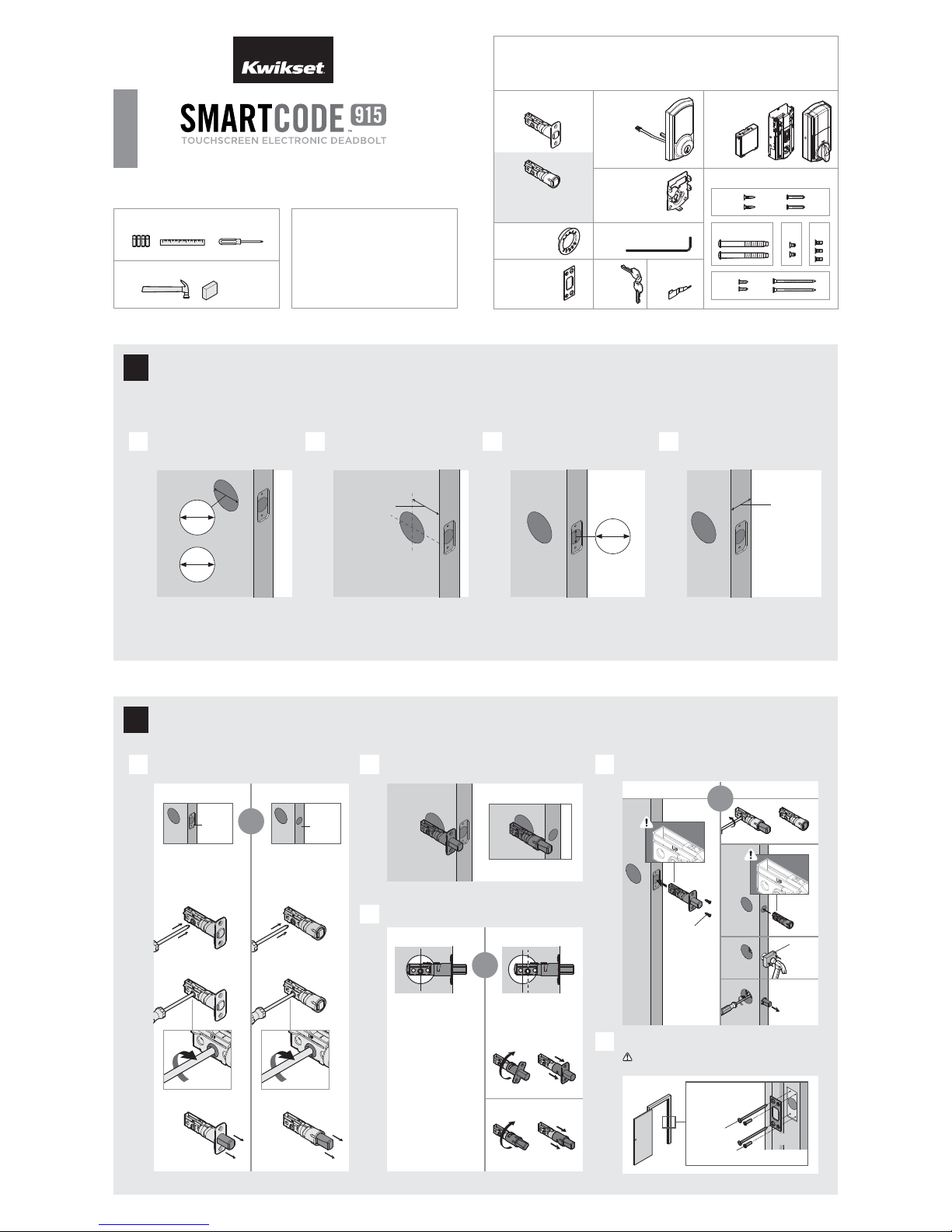 Kwikset

SMARTCODE 915

TOUCHSCREEN ELECTRONIC DEADBOLT

UP

UP