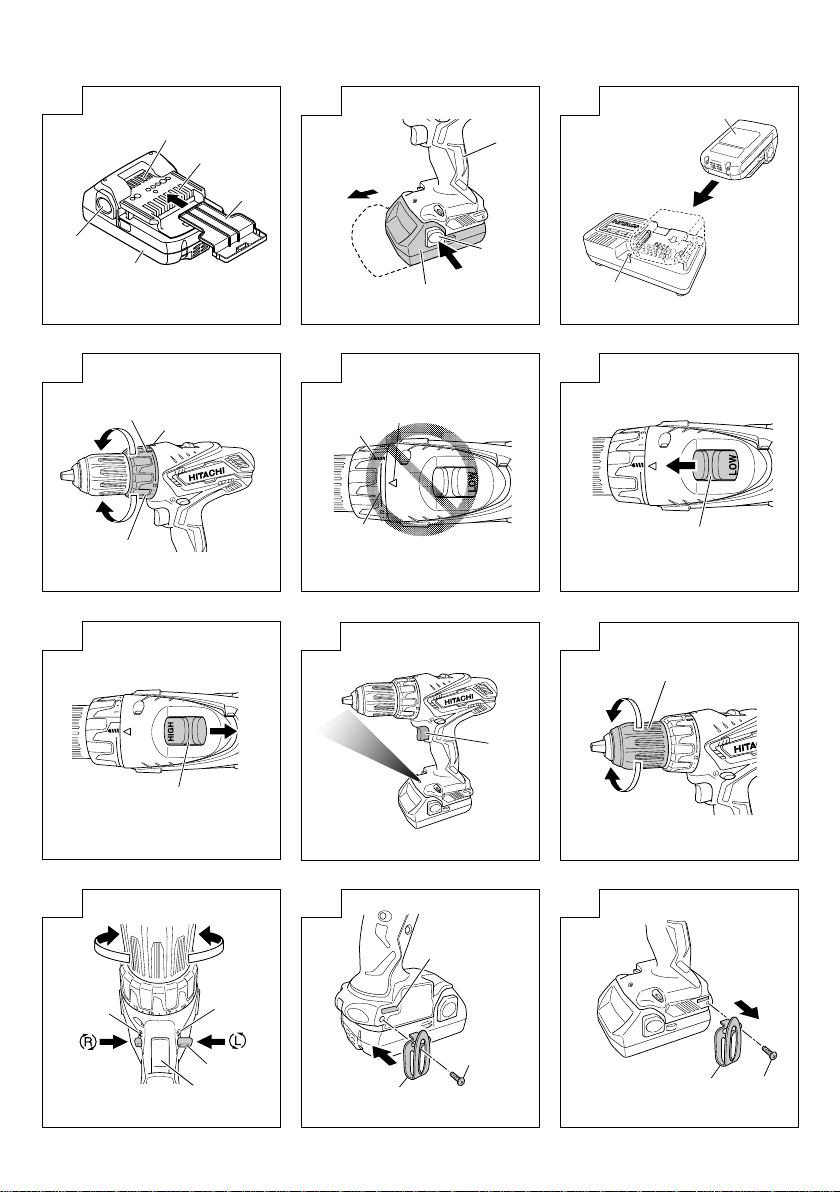 HITACHI

LOW

LOW

HIGH

HITACHI

HITACHI

R

L