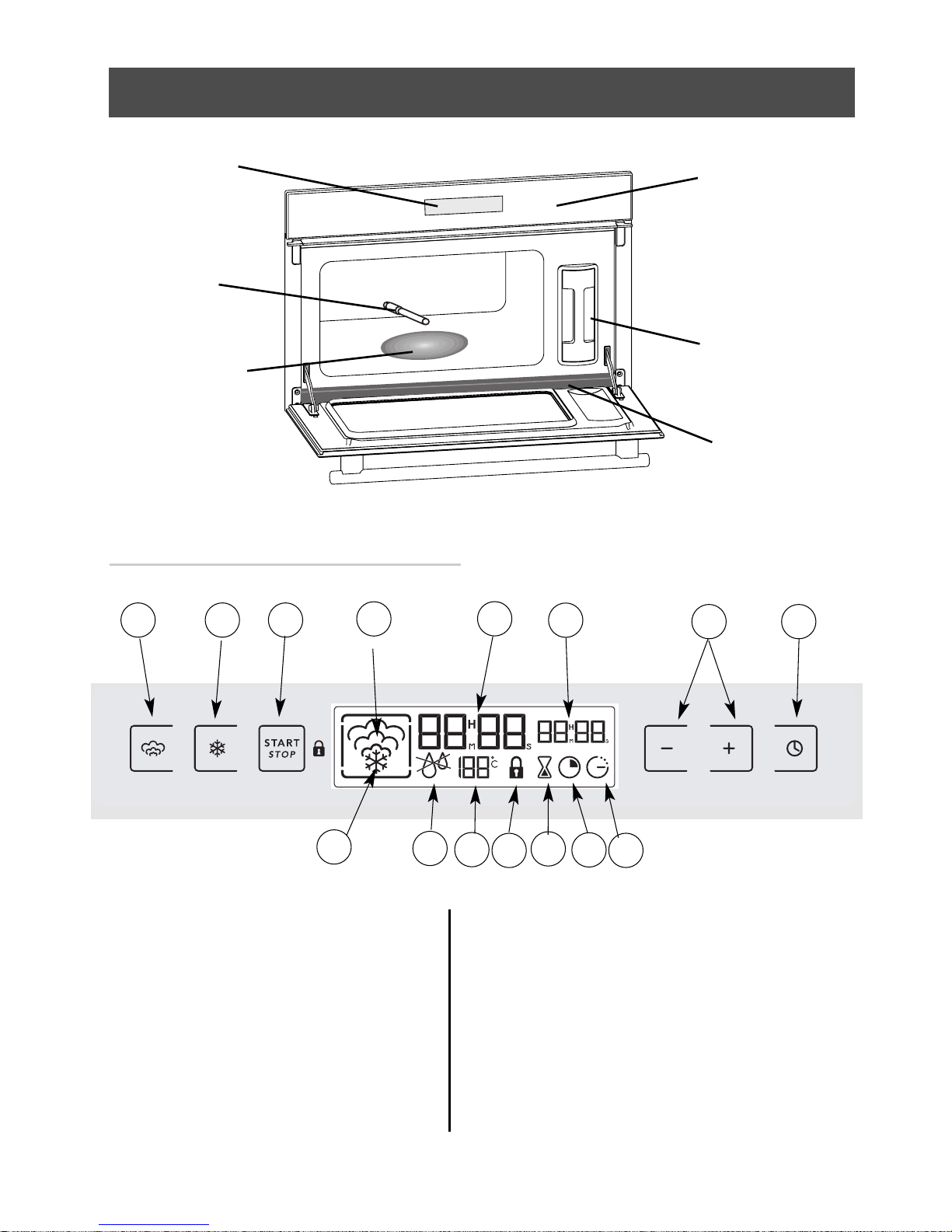 START
STOP

H
M
S

H
M
S

°C

−
+