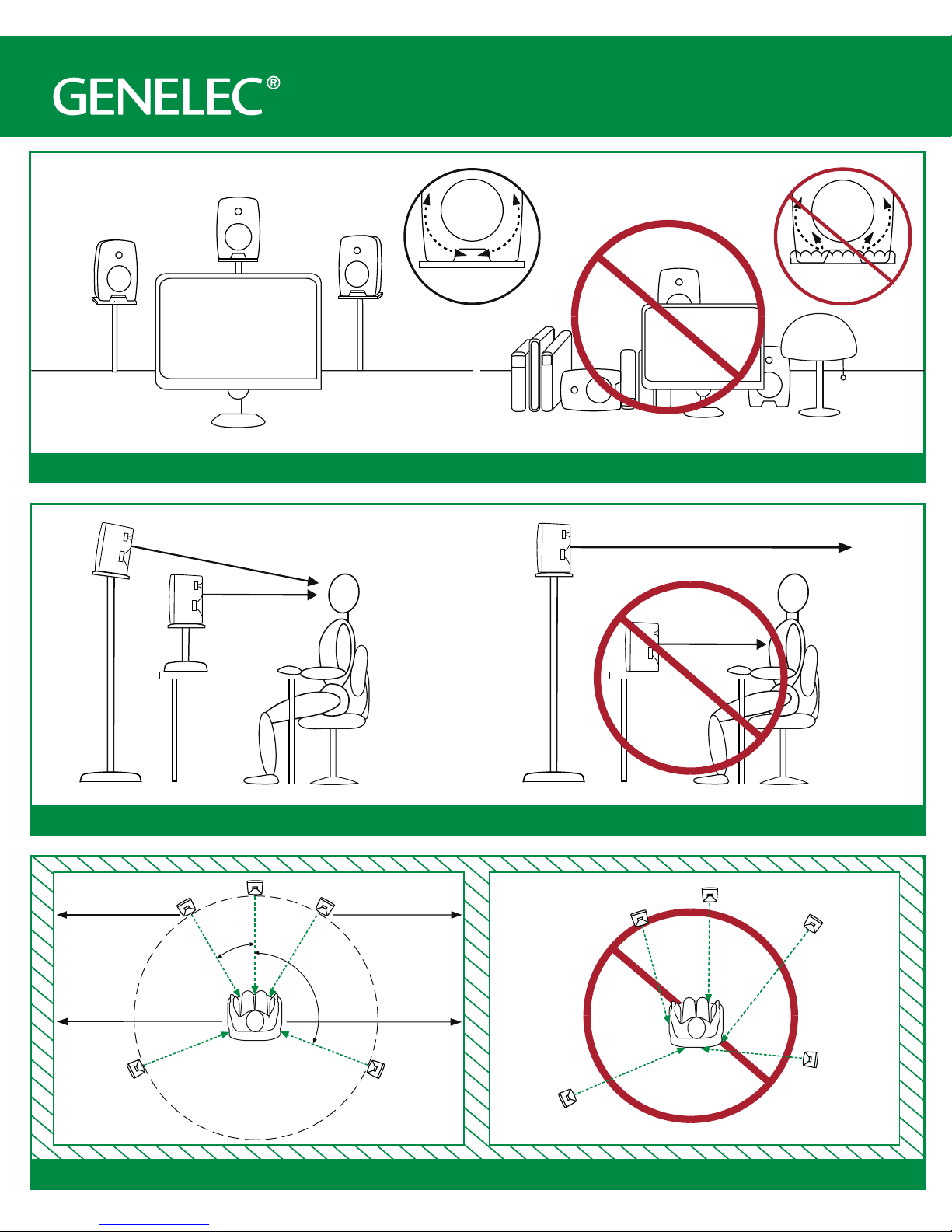 GENELEC®