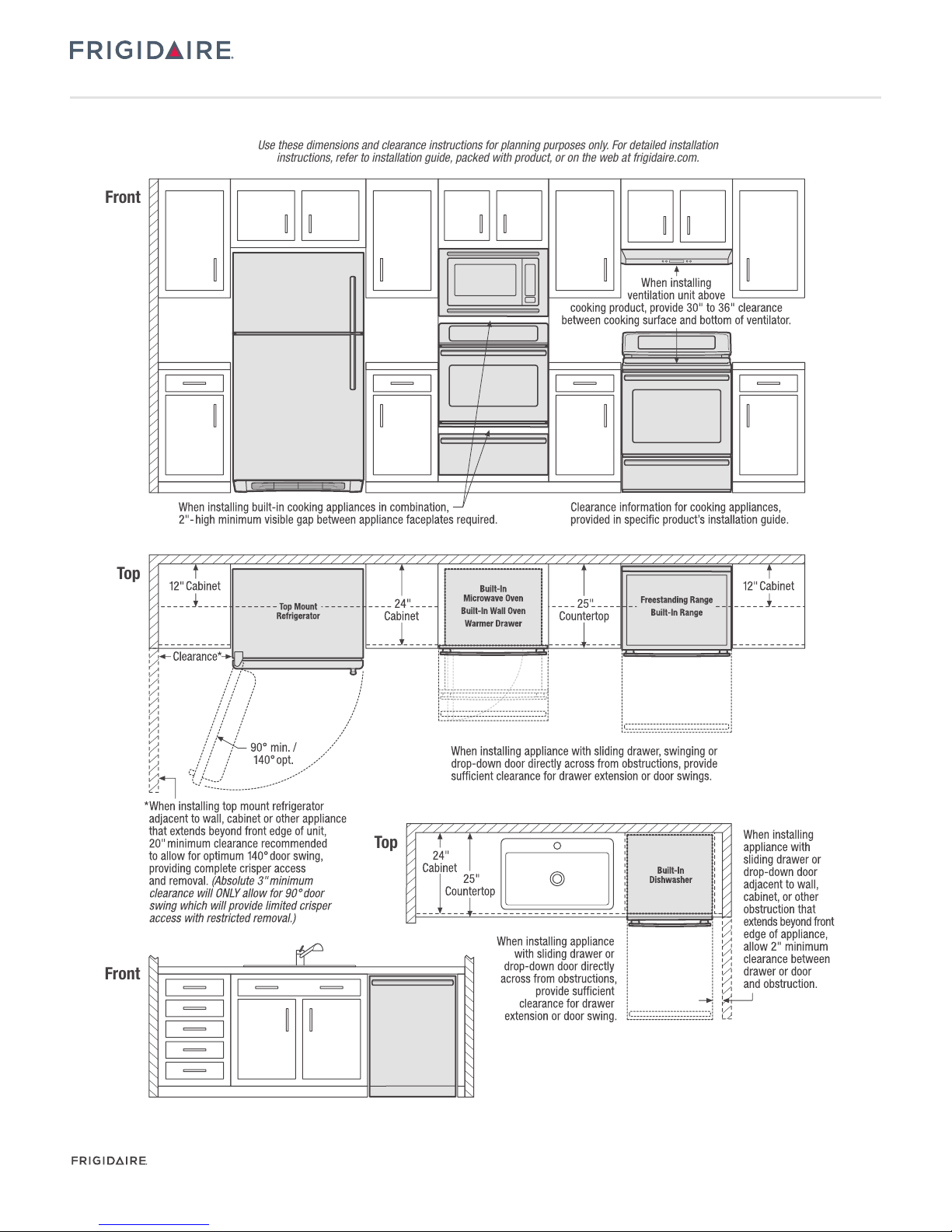 FRIGIDAIRE

Use these dimensions and clearance instructions for planning purposes only. For detailed installation instructions, refer to installation guide, packed with product, or on the web at frigidaire.com.

Front

When installing ventilation unit above cooking product, provide 30" to 36" clearance between cooking surface and bottom of ventilator.

When installing built-in cooking appliances in combination, 2"-high minimum visible gap between appliance faceplates required.

Clearance information for cooking appliances, provided in specific product's installation guide.

Top

12" Cabinet

Top Mount Refrigerator

24" Cabinet

Built-In Microwave Oven
Built-In Wall Oven
Warmer Drawer

25" Countertop

Freestanding Range
Built-In Range

12" Cabinet

Clearance*

90° min. / 140° opt.

When installing appliance with sliding drawer, swinging or drop-down door directly across from obstructions, provide sufficient clearance for drawer extension or door swings.

*When installing top mount refrigerator adjacent to wall, cabinet or other appliance that extends beyond front edge of unit, 20" minimum clearance recommended to allow for optimum 140° door swing, providing complete crisper access and removal. (Absolute 3" minimum clearance will ONLY allow for 90° door swing which will provide limited crisper access with restricted removal.)

Top

24" Cabinet

25" Countertop

Built-In Dishwasher

When installing appliance with sliding drawer or drop-down door adjacent to wall, cabinet, or other obstruction that extends beyond front edge of appliance, allow 2" minimum clearance between drawer or door and obstruction.

When installing appliance with sliding drawer or drop-down door directly across from obstructions, provide sufficient clearance for drawer extension or door swing.

Front

FRIGIDAIRE