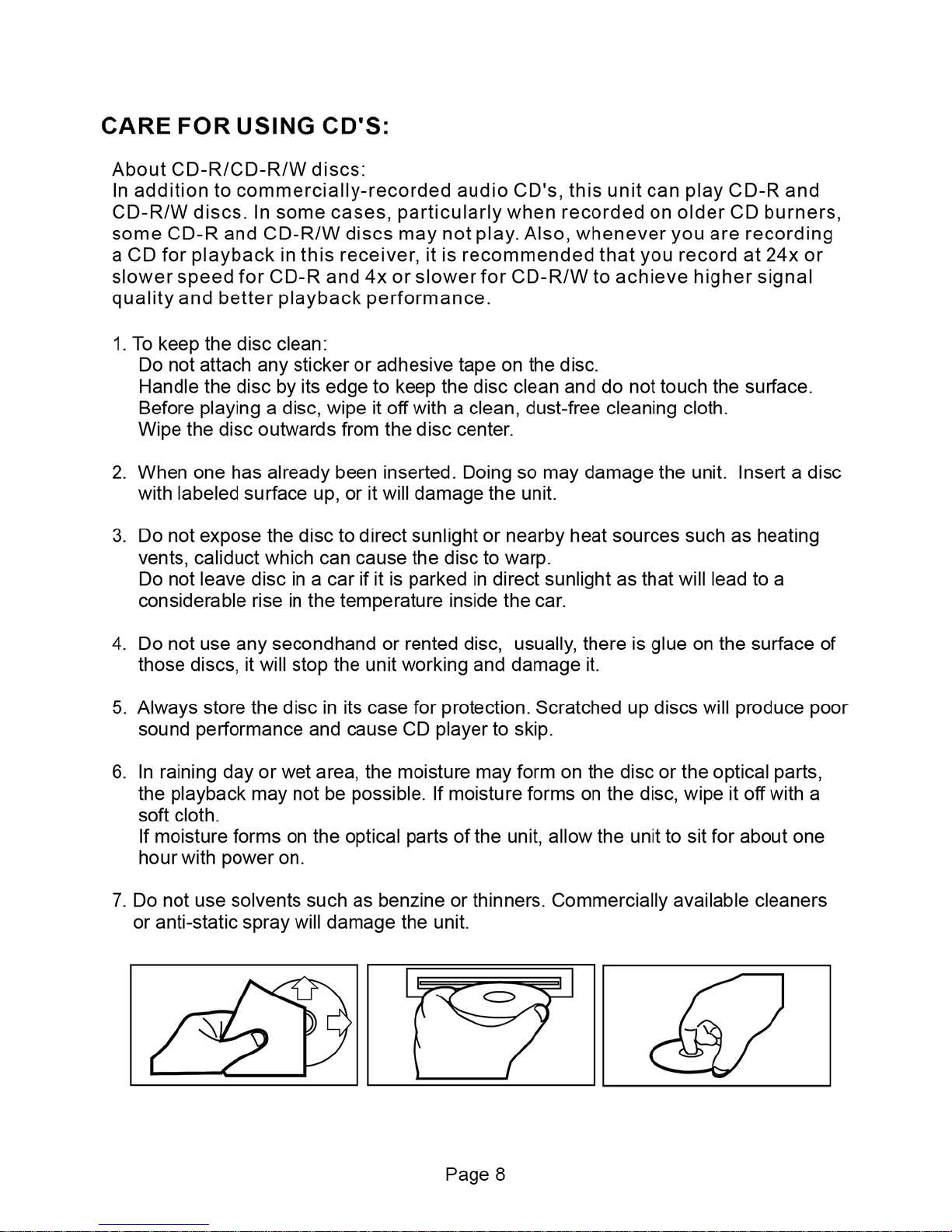 CARE FOR USING CD'S:

About CD-R/CD-R/W discs:
In addition to commercially-recorded audio CD's, this unit can play CD-R and CD-R/W discs. In some cases, particularly when recorded on older CD burners, some CD-R and CD-R/W discs may not play. Also, whenever you are recording a CD for playback in this receiver, it is recommended that you record at 24x or slower speed for CD-R and 4x or slower for CD-R/W to achieve higher signal quality and better playback performance.

1. To keep the disc clean:
Do not attach any sticker or adhesive tape on the disc.
Handle the disc by its edge to keep the disc clean and do not touch the surface.
Before playing a disc, wipe it off with a clean, dust-free cleaning cloth.
Wipe the disc outwards from the disc center.

2. When one has already been inserted. Doing so may damage the unit. Insert a disc with labeled surface up, or it will damage the unit.

3. Do not expose the disc to direct sunlight or nearby heat sources such as heating vents, caliduct which can cause the disc to warp.
Do not leave disc in a car if it is parked in direct sunlight as that will lead to a considerable rise in the temperature inside the car.

4. Do not use any secondhand or rented disc, usually, there is glue on the surface of those discs, it will stop the unit working and damage it.

5. Always store the disc in its case for protection. Scratched up discs will produce poor sound performance and cause CD player to skip.

6. In raining day or wet area, the moisture may form on the disc or the optical parts, the playback may not be possible. If moisture forms on the disc, wipe it off with a soft cloth.
If moisture forms on the optical parts of the unit, allow the unit to sit for about one hour with power on.

7. Do not use solvents such as benzine or thinners. Commercially available cleaners or anti-static spray will damage the unit.

Page 8