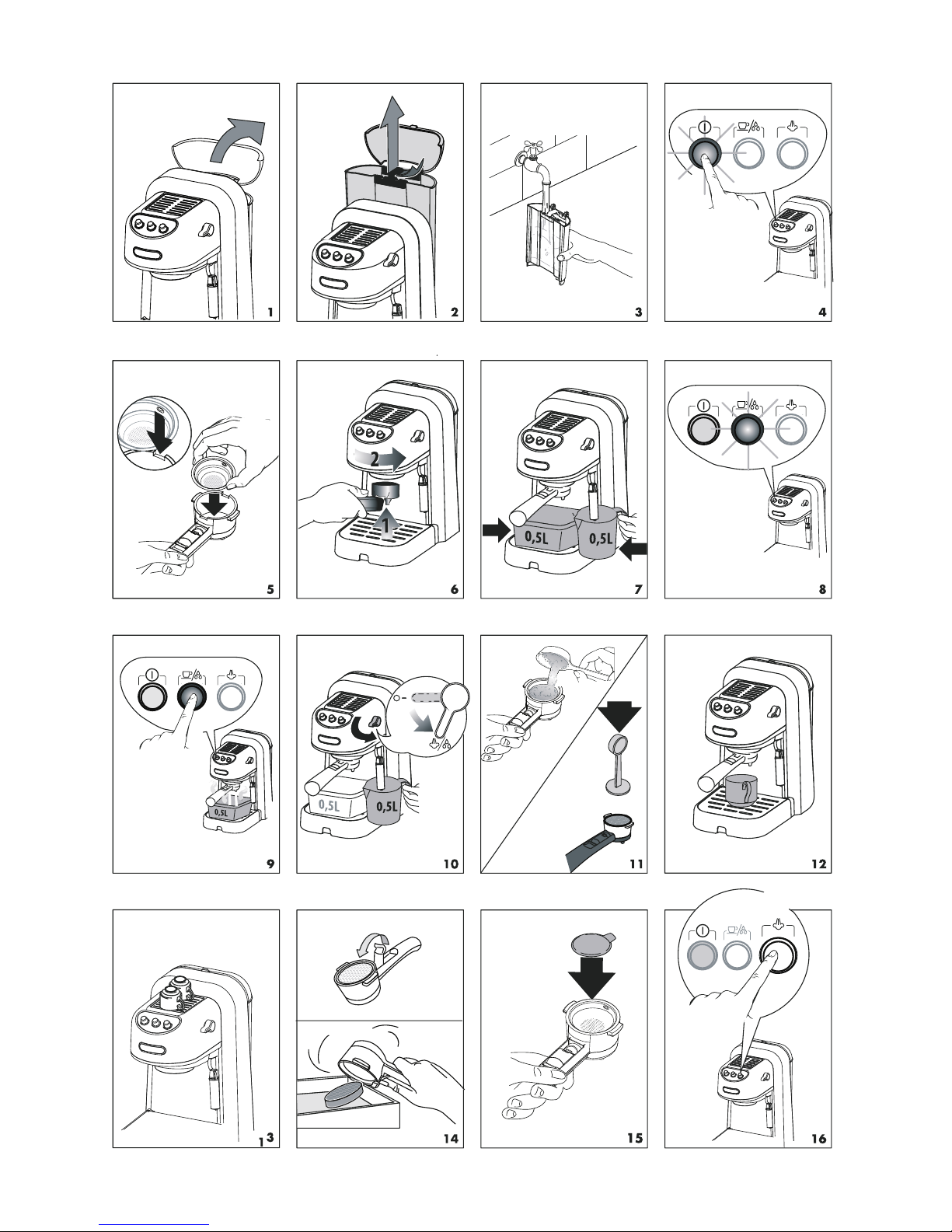 1

2

3

4

5

2
1
6

0,5L
0,5L
7

8

0,5L
9

0,5L
0,5L
10

11

12

13

14

15

16