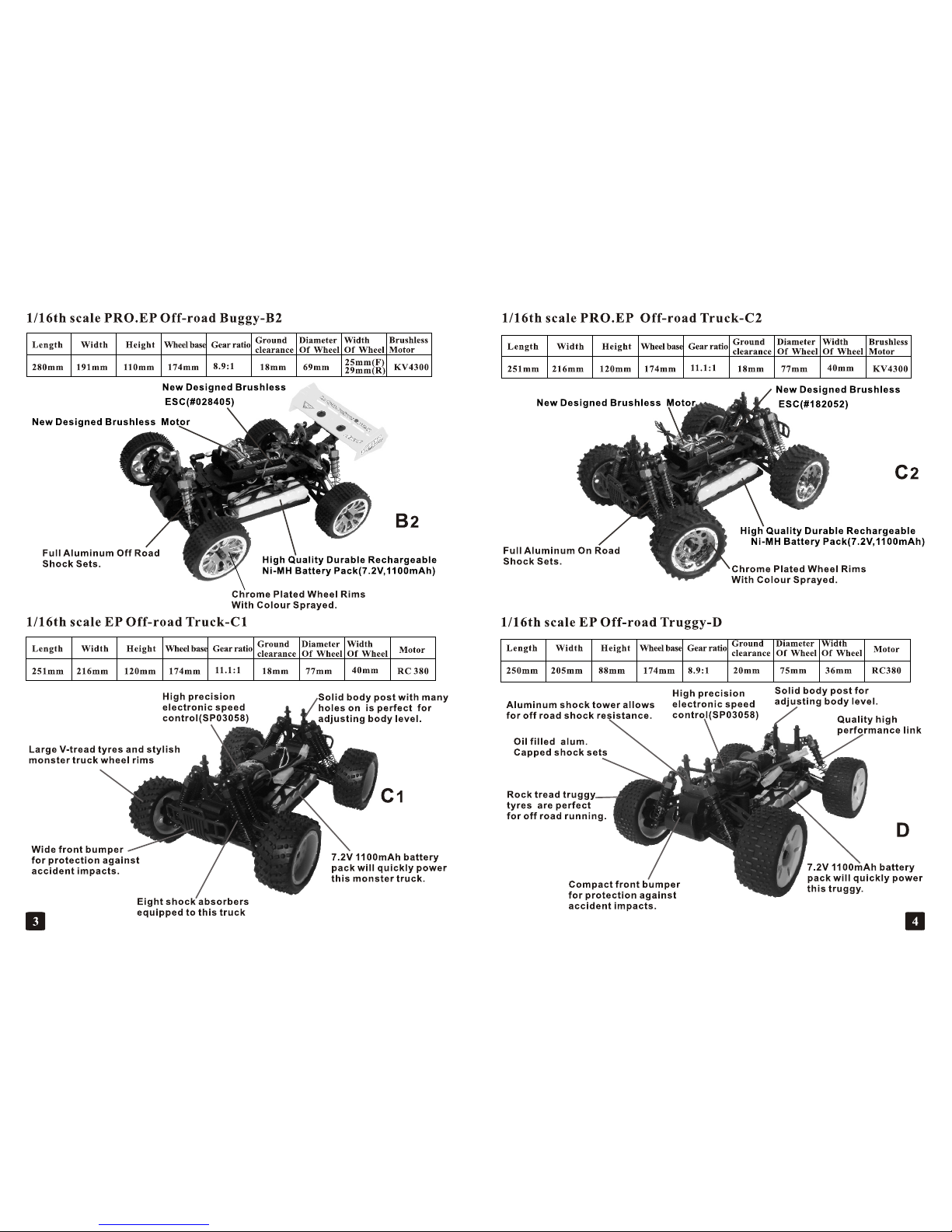 1/16th scale PRO.EP Off-road Buggy-B2

| Length | Width | Height | Wheel base | Gear ratio | Ground clearance | Diameter Of Wheel | Width Of Wheel | Brushless Motor |
|---|---|---|---|---|---|---|---|---|
| 280mm | 191mm | 110mm | 174mm | 8.9:1 | 18mm | 69mm | 25mm(F) 29mm(R) | KV4300 |

New Designed Brushless ESC(#028405)

New Designed Brushless Motor

B2

Full Aluminum Off Road Shock Sets.

High Quality Durable Rechargeable Ni-MH Battery Pack(7.2V,1100mAh)

Chrome Plated Wheel Rims With Colour Sprayed.

1/16th scale EP Off-road Truck-C1

| Length | Width | Height | Wheel base | Gear ratio | Ground clearance | Diameter Of Wheel | Width Of Wheel | Motor |
|---|---|---|---|---|---|---|---|---|
| 251mm | 216mm | 120mm | 174mm | 11.1:1 | 18mm | 77mm | 40mm | RC 380 |

High precision electronic speed control(SP03058)

Solid body post with many holes on is perfect for adjusting body level.

Large V-tread tyres and stylish monster truck wheel rims

C1

Wide front bumper for protection against accident impacts.

7.2V 1100mAh battery pack will quickly power this monster truck.

Eight shock absorbers equipped to this truck

3

1/16th scale PRO.EP Off-road Truck-C2

| Length | Width | Height | Wheel base | Gear ratio | Ground clearance | Diameter Of Wheel | Width Of Wheel | Brushless Motor |
|---|---|---|---|---|---|---|---|---|
| 251mm | 216mm | 120mm | 174mm | 11.1:1 | 18mm | 77mm | 40mm | KV4300 |

New Designed Brushless Motor

New Designed Brushless ESC(#182052)

C2

High Quality Durable Rechargeable Ni-MH Battery Pack(7.2V,1100mAh)

Full Aluminum On Road Shock Sets.

Chrome Plated Wheel Rims With Colour Sprayed.

1/16th scale EP Off-road Truggy-D

| Length | Width | Height | Wheel base | Gear ratio | Ground clearance | Diameter Of Wheel | Width Of Wheel | Motor |
|---|---|---|---|---|---|---|---|---|
| 250mm | 205mm | 88mm | 174mm | 8.9:1 | 20mm | 75mm | 36mm | RC380 |

Aluminum shock tower allows for off road shock resistance.

High precision electronic speed control(SP03058)

Solid body post for adjusting body level.

Quality high performance link

Oil filled alum. Capped shock sets

Rock tread truggy tyres are perfect for off road running.

D

7.2V 1100mAh battery pack will quickly power this truggy.

Compact front bumper for protection against accident impacts.

4