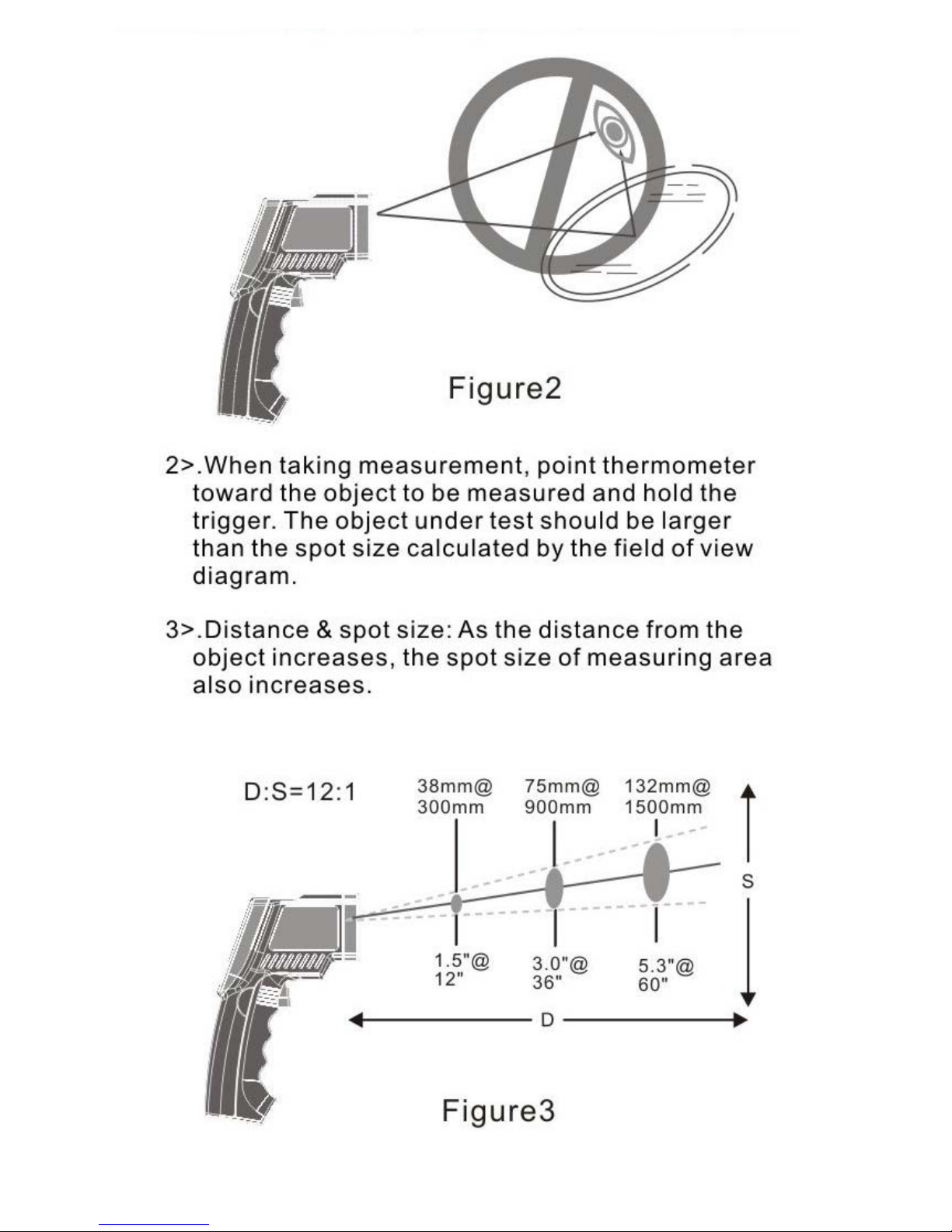 Figure2

2>.When taking measurement, point thermometer toward the object to be measured and hold the trigger. The object under test should be larger than the spot size calculated by the field of view diagram.

3>.Distance & spot size: As the distance from the object increases, the spot size of measuring area also increases.

D:S=12:1

38mm@ 300mm

75mm@ 900mm

132mm@ 1500mm

S

1.5"@ 12"

3.0"@ 36"

5.3"@ 60"

D

Figure3