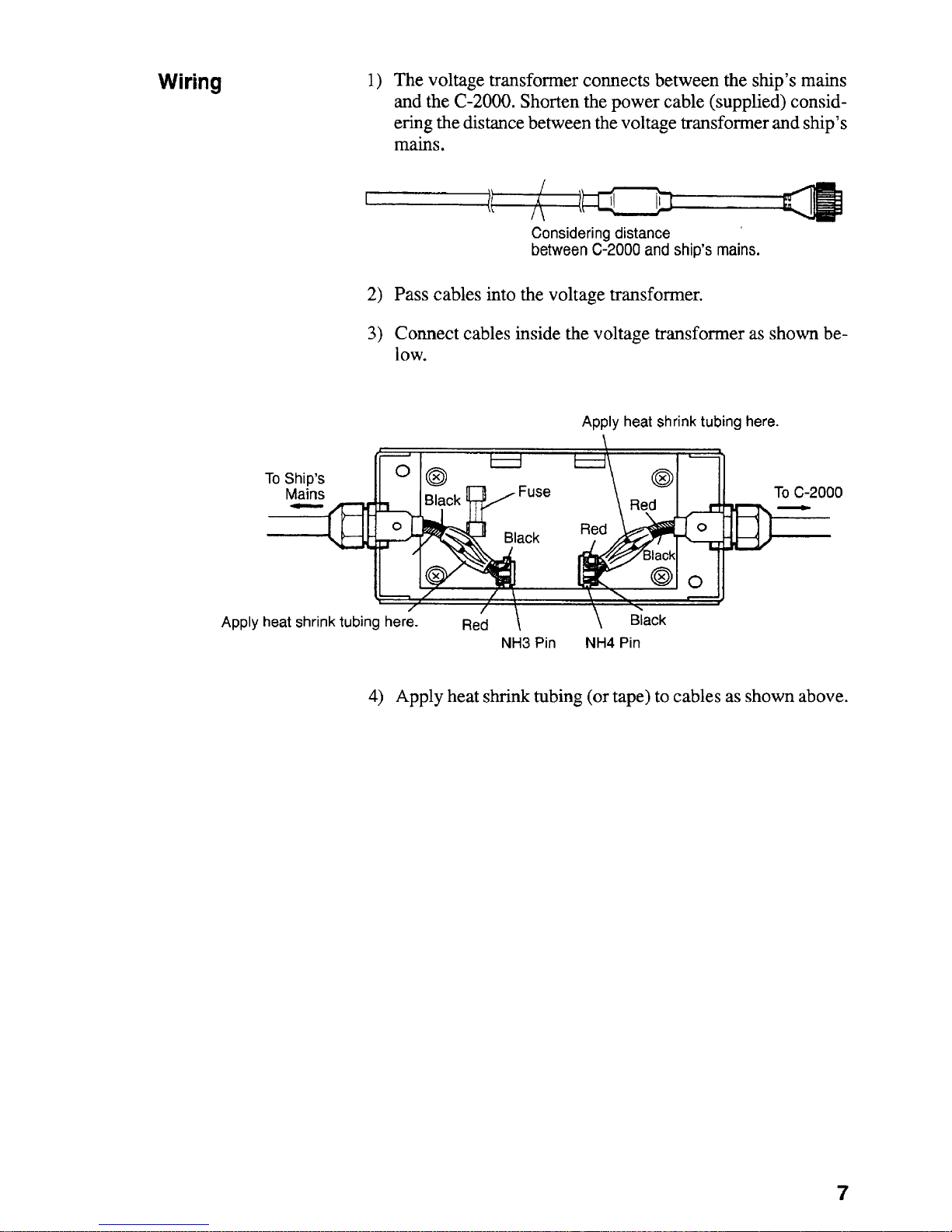 Wiring

1) The voltage transformer connects between the ship's mains and the C-2000. Shorten the power cable (supplied) considering the distance between the voltage transformer and ship's mains.

Considering distance between C-2000 and ship's mains.

2) Pass cables into the voltage transformer.

3) Connect cables inside the voltage transformer as shown below.

Apply heat shrink tubing here.

To Ship's Mains

Black

Fuse

Black

Red

Red

Black

To C-2000

Apply heat shrink tubing here.

Red

NH3 Pin

NH4 Pin

Black

4) Apply heat shrink tubing (or tape) to cables as shown above.

7