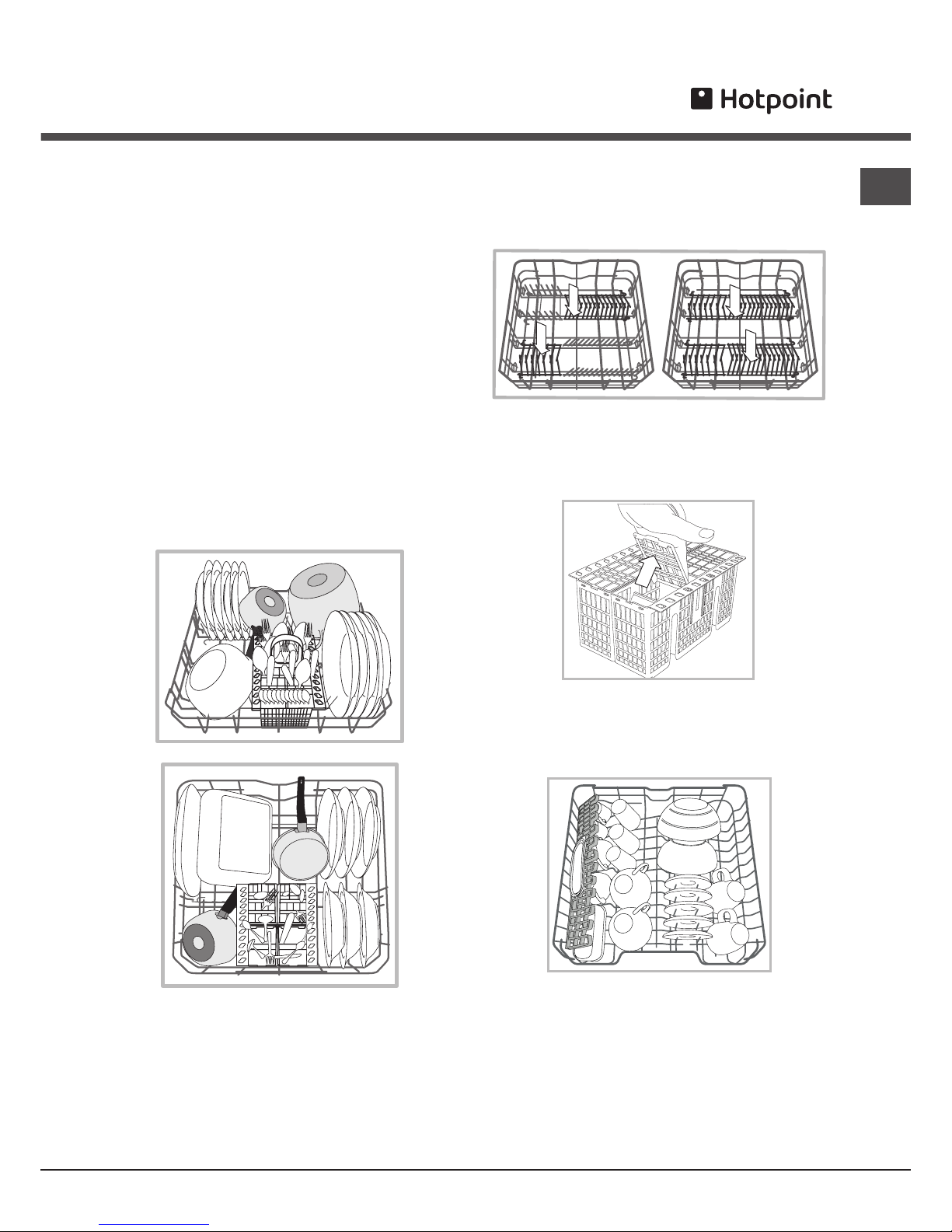 Hotpoint