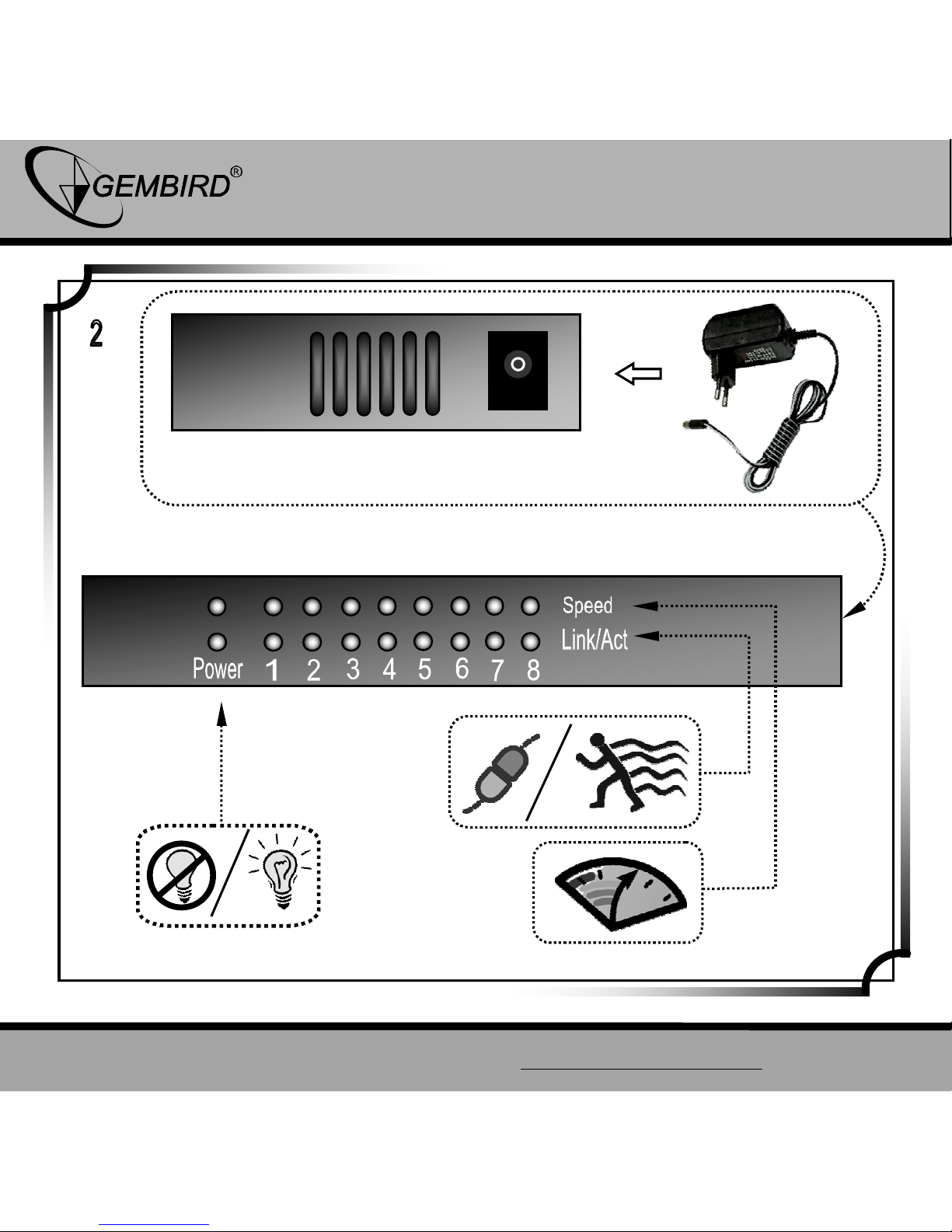 GEMBIRD®

2

Speed
Link/Act
Power 1 2 3 4 5 6 7 8