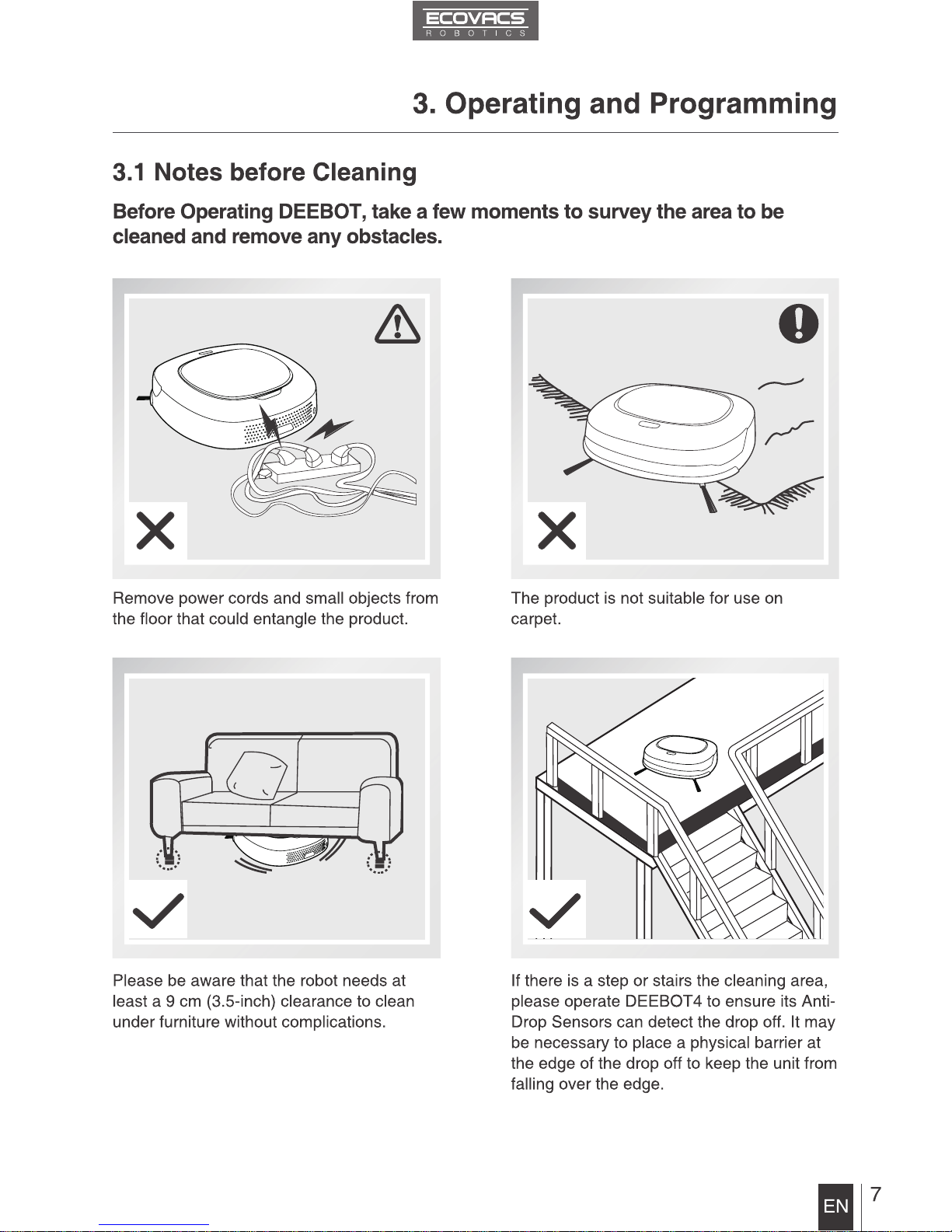 ECOVACS
ROBOTICS

3. Operating and Programming

3.1 Notes before Cleaning

Before Operating DEEBOT, take a few moments to survey the area to be cleaned and remove any obstacles.

Remove power cords and small objects from the floor that could entangle the product.

The product is not suitable for use on carpet.

Please be aware that the robot needs at least a 9 cm (3.5-inch) clearance to clean under furniture without complications.

If there is a step or stairs the cleaning area, please operate DEEBOT4 to ensure its Anti-Drop Sensors can detect the drop off. It may be necessary to place a physical barrier at the edge of the drop off to keep the unit from falling over the edge.

EN 7