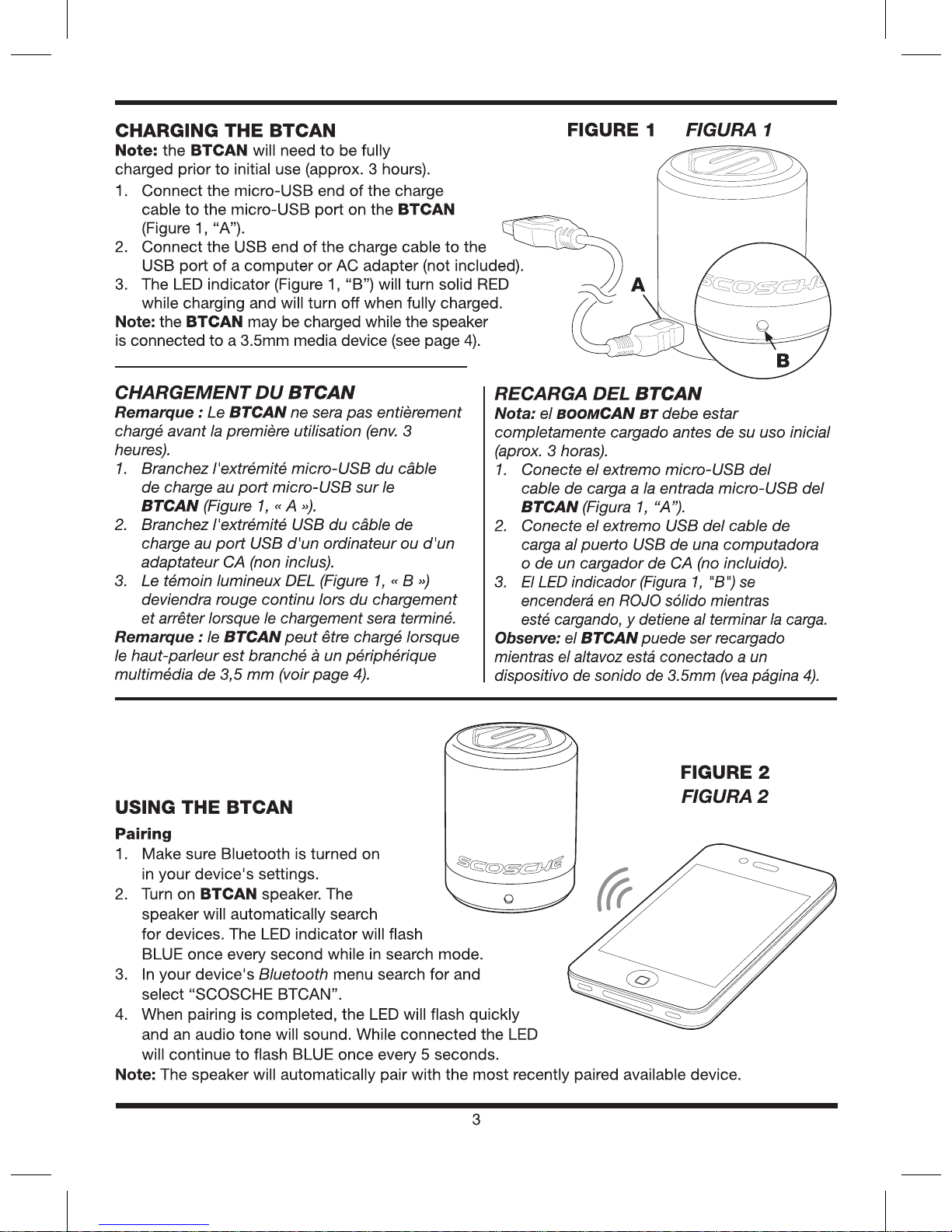 CHARGING THE BTCAN

Note: the BTCAN will need to be fully charged prior to initial use (approx. 3 hours).

1. Connect the micro-USB end of the charge cable to the micro-USB port on the BTCAN (Figure 1, “A”).
2. Connect the USB end of the charge cable to the USB port of a computer or AC adapter (not included).
3. The LED indicator (Figure 1, “B”) will turn solid RED while charging and will turn off when fully charged.

Note: the BTCAN may be charged while the speaker is connected to a 3.5mm media device (see page 4).

FIGURE 1 FIGURA 1

SCOSCHE

A

B

CHARGEMENT DU BTCAN

Remarque : Le BTCAN ne sera pas entièrement chargé avant la première utilisation (env. 3 heures).

1. Branchez l'extrémité micro-USB du câble de charge au port micro-USB sur le BTCAN (Figure 1, « A »).
2. Branchez l'extrémité USB du câble de charge au port USB d'un ordinateur ou d'un adaptateur CA (non inclus).
3. Le témoin lumineux DEL (Figure 1, « B ») deviendra rouge continu lors du chargement et arrêter lorsque le chargement sera terminé.

Remarque : le BTCAN peut être chargé lorsque le haut-parleur est branché à un périphérique multimédia de 3,5 mm (voir page 4).

RECARGA DEL BTCAN

Nota: el BOOMCAN BT debe estar completamente cargado antes de su uso inicial (aprox. 3 horas).

1. Conecte el extremo micro-USB del cable de carga a la entrada micro-USB del BTCAN (Figura 1, “A”).
2. Conecte el extremo USB del cable de carga al puerto USB de una computadora o de un cargador de CA (no incluido).
3. El LED indicador (Figura 1, "B") se encenderá en ROJO sólido mientras esté cargando, y detiene al terminar la carga.

Observe: el BTCAN puede ser recargado mientras el altavoz está conectado a un dispositivo de sonido de 3.5mm (vea página 4).

FIGURE 2
FIGURA 2

SCOSCHE

USING THE BTCAN

Pairing

1. Make sure Bluetooth is turned on in your device's settings.
2. Turn on BTCAN speaker. The speaker will automatically search for devices. The LED indicator will flash BLUE once every second while in search mode.
3. In your device's Bluetooth menu search for and select “SCOSCHE BTCAN”.
4. When pairing is completed, the LED will flash quickly and an audio tone will sound. While connected the LED will continue to flash BLUE once every 5 seconds.

Note: The speaker will automatically pair with the most recently paired available device.

3