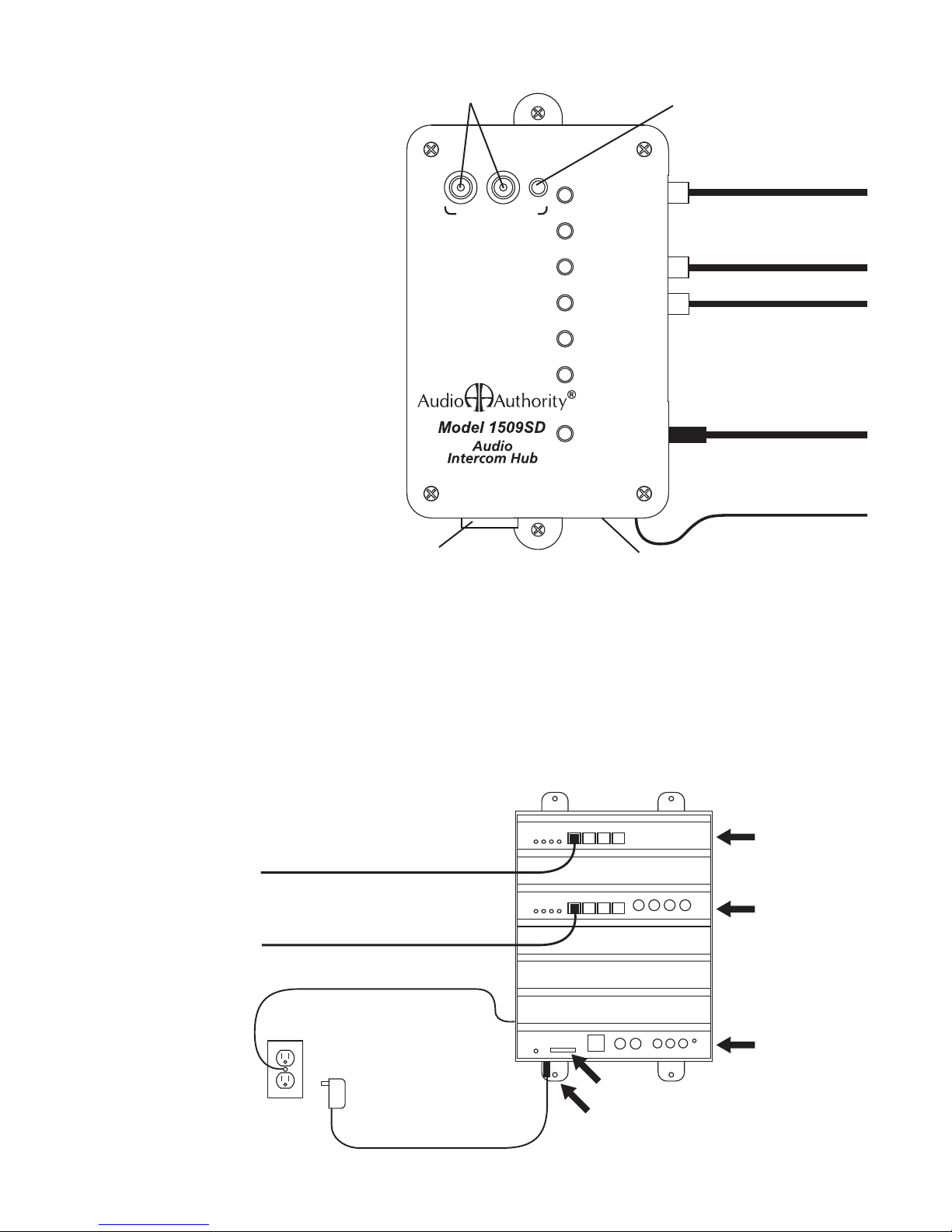 Audio Authority®

Model 1509SD
Audio
Intercom Hub