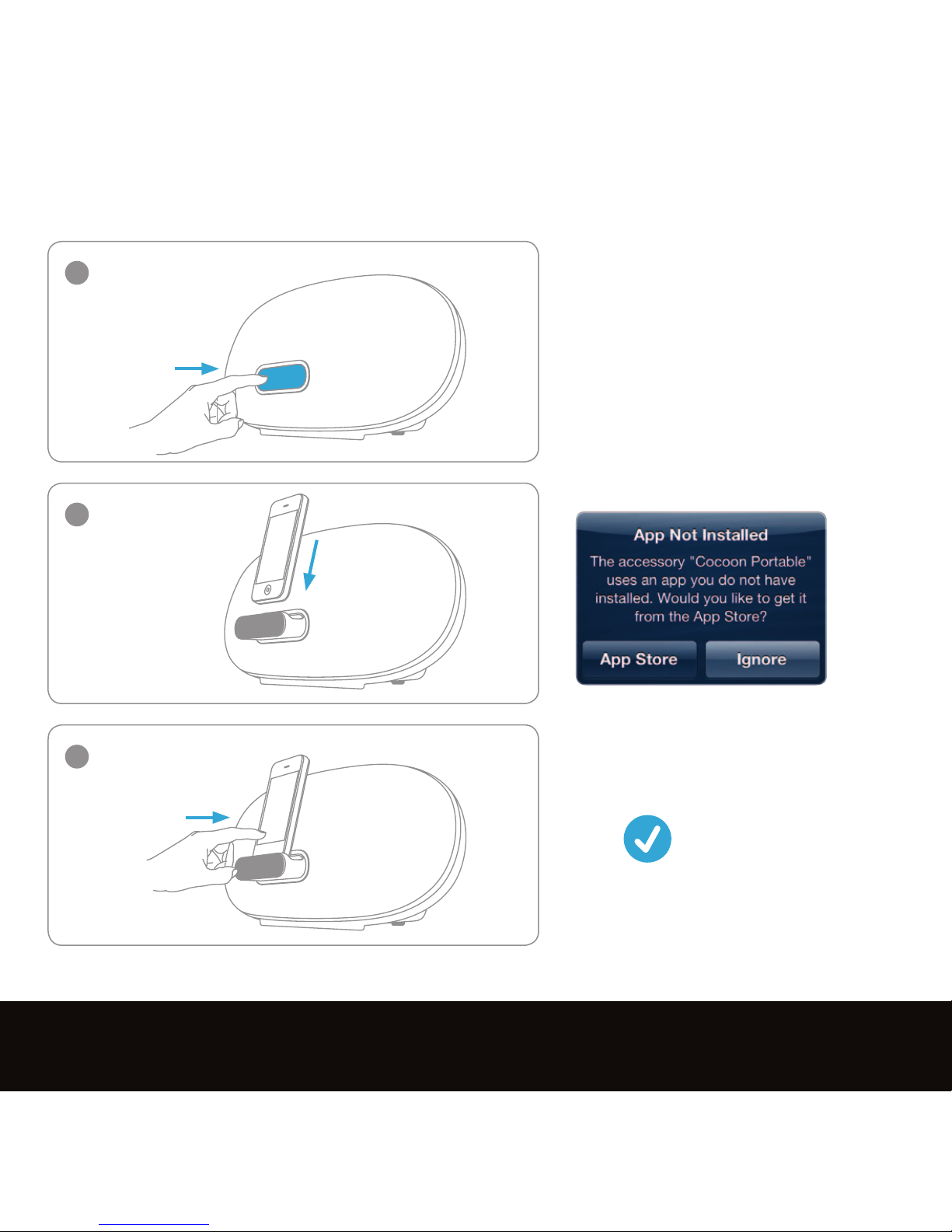 App Not Installed

The accessory "Cocoon Portable" uses an app you do not have installed. Would you like to get it from the App Store?

App Store

Ignore