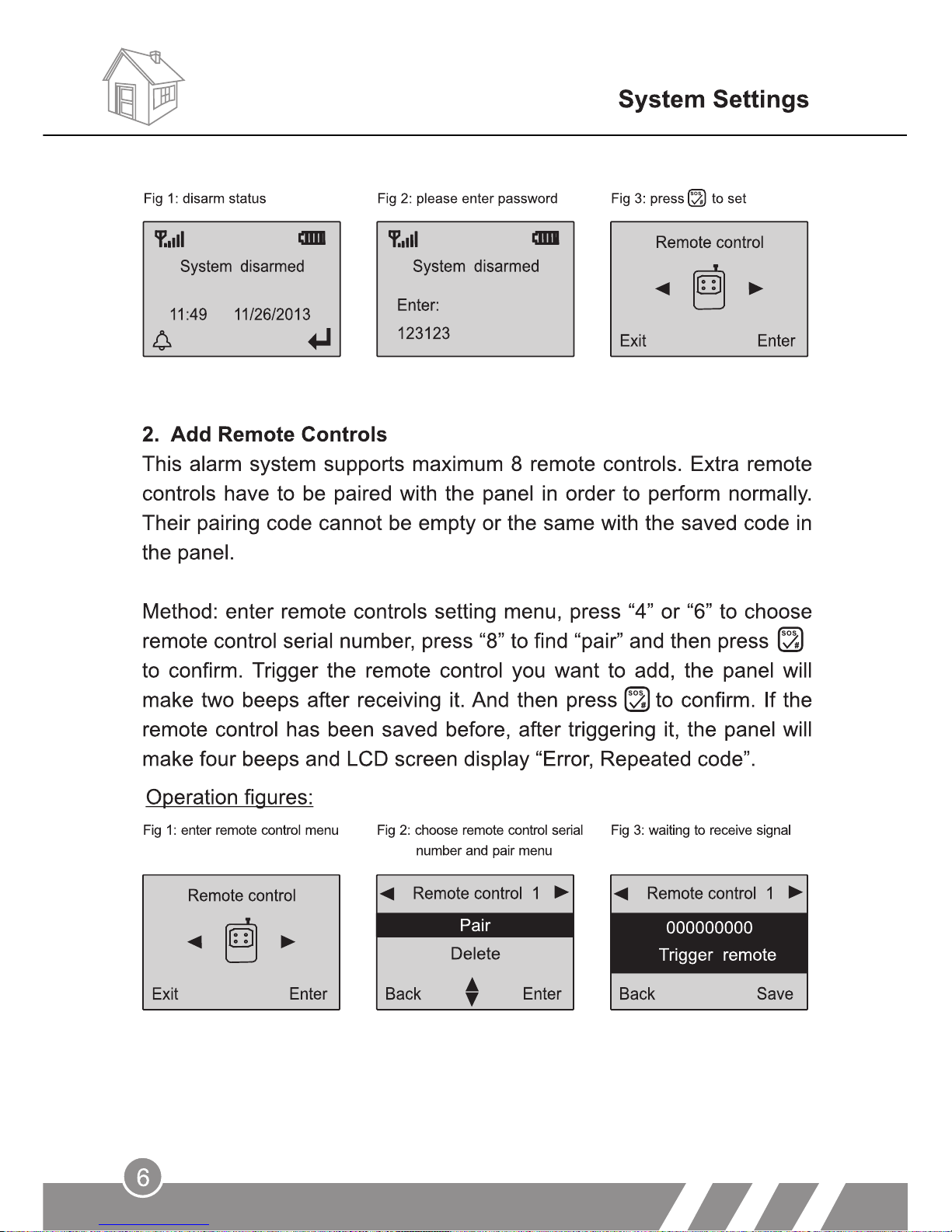 System Settings

Fig 1: disarm status

System disarmed

11:49 11/26/2013

Fig 2: please enter password

System disarmed

Enter:

123123

Fig 3: press SOS # to set

Remote control

Exit Enter

2. Add Remote Controls

This alarm system supports maximum 8 remote controls. Extra remote controls have to be paired with the panel in order to perform normally. Their pairing code cannot be empty or the same with the saved code in the panel.

Method: enter remote controls setting menu, press “4” or “6” to choose remote control serial number, press “8” to find “pair” and then press SOS # to confirm. Trigger the remote control you want to add, the panel will make two beeps after receiving it. And then press SOS # to confirm. If the remote control has been saved before, after triggering it, the panel will make four beeps and LCD screen display “Error, Repeated code”.

Operation figures:

Fig 1: enter remote control menu

Remote control

Exit Enter

Fig 2: choose remote control serial number and pair menu

Remote control 1

Pair

Delete

Back Enter

Fig 3: waiting to receive signal

Remote control 1

000000000

Trigger remote

Back Save

6