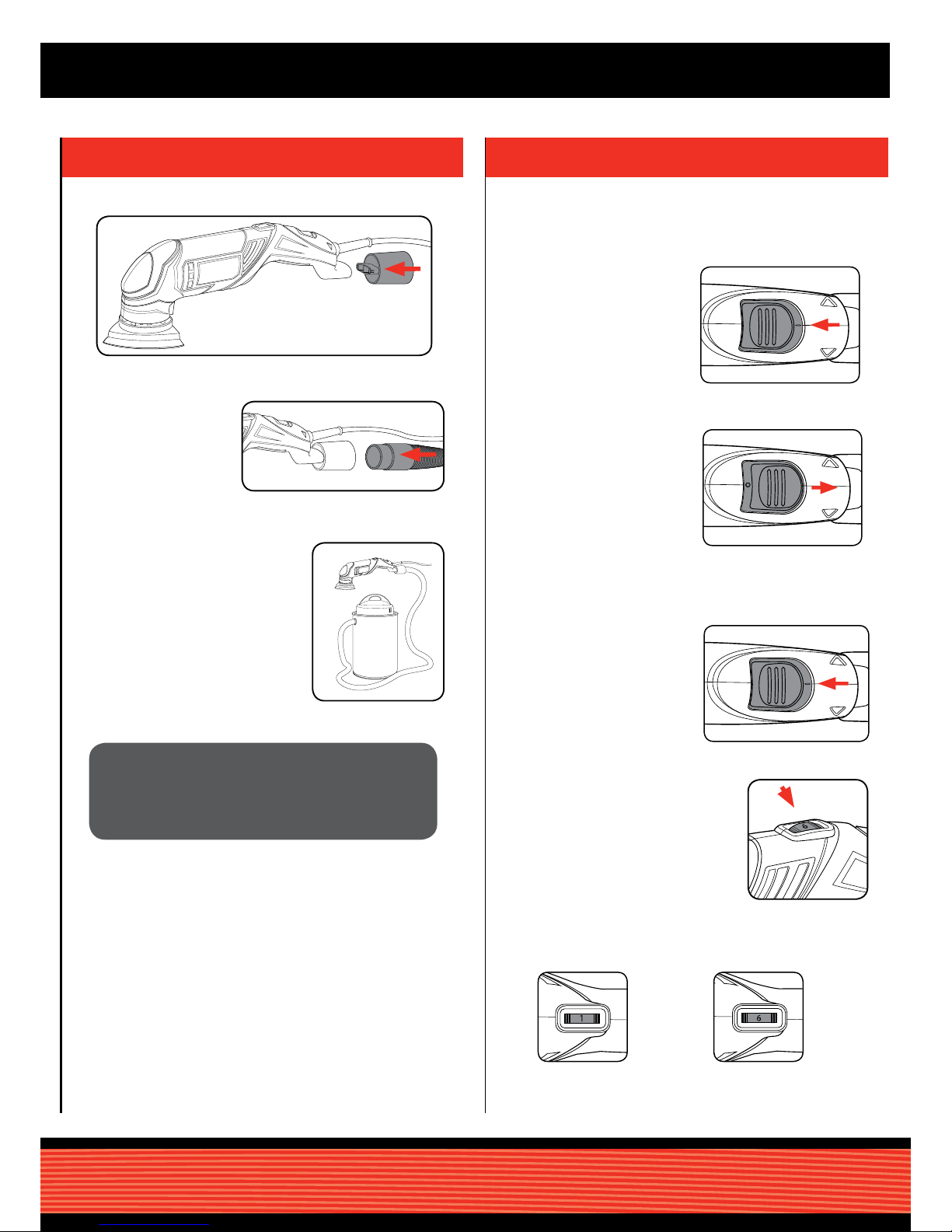 1

6