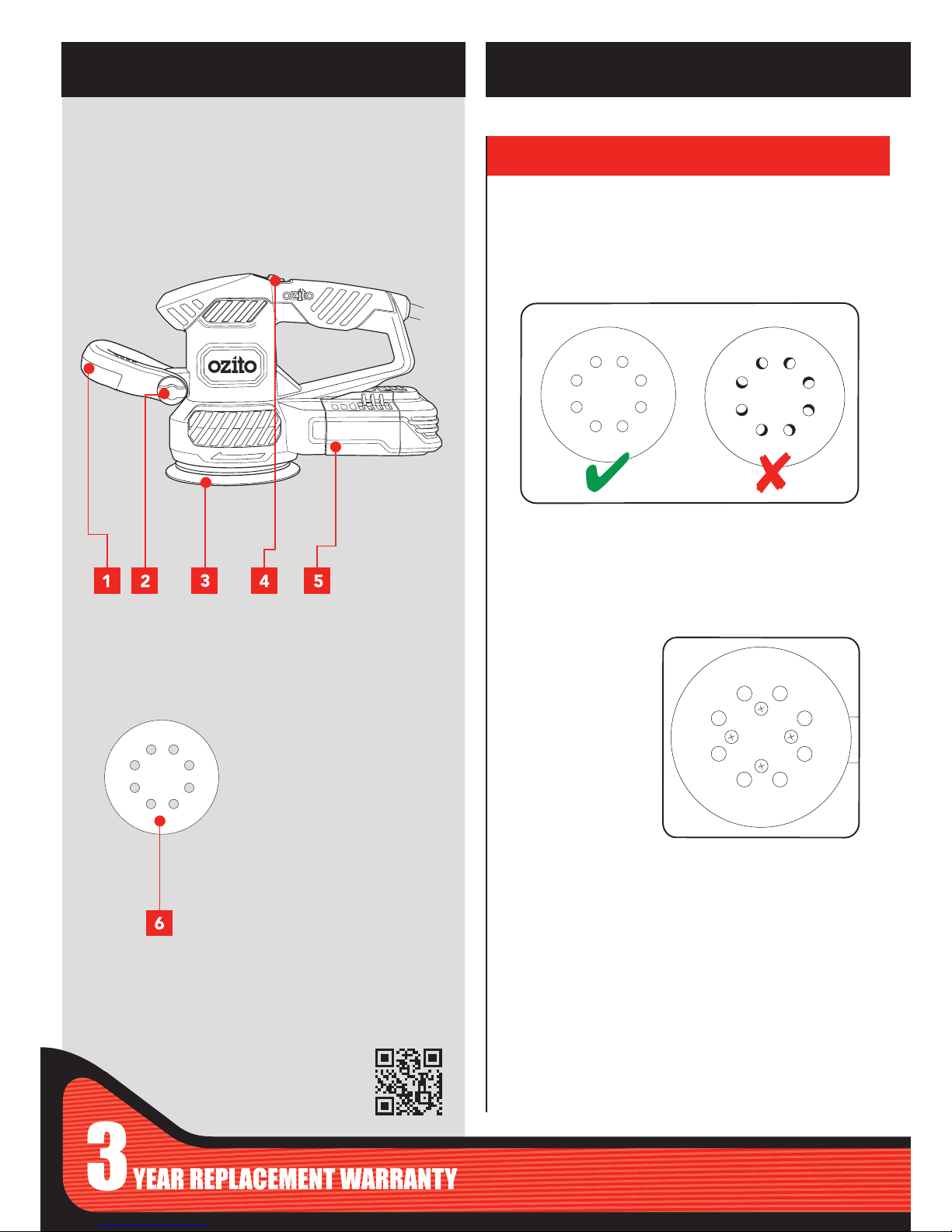 ozito

ozito

1 2 3 4 5

6

3 YEAR REPLACEMENT WARRANTY