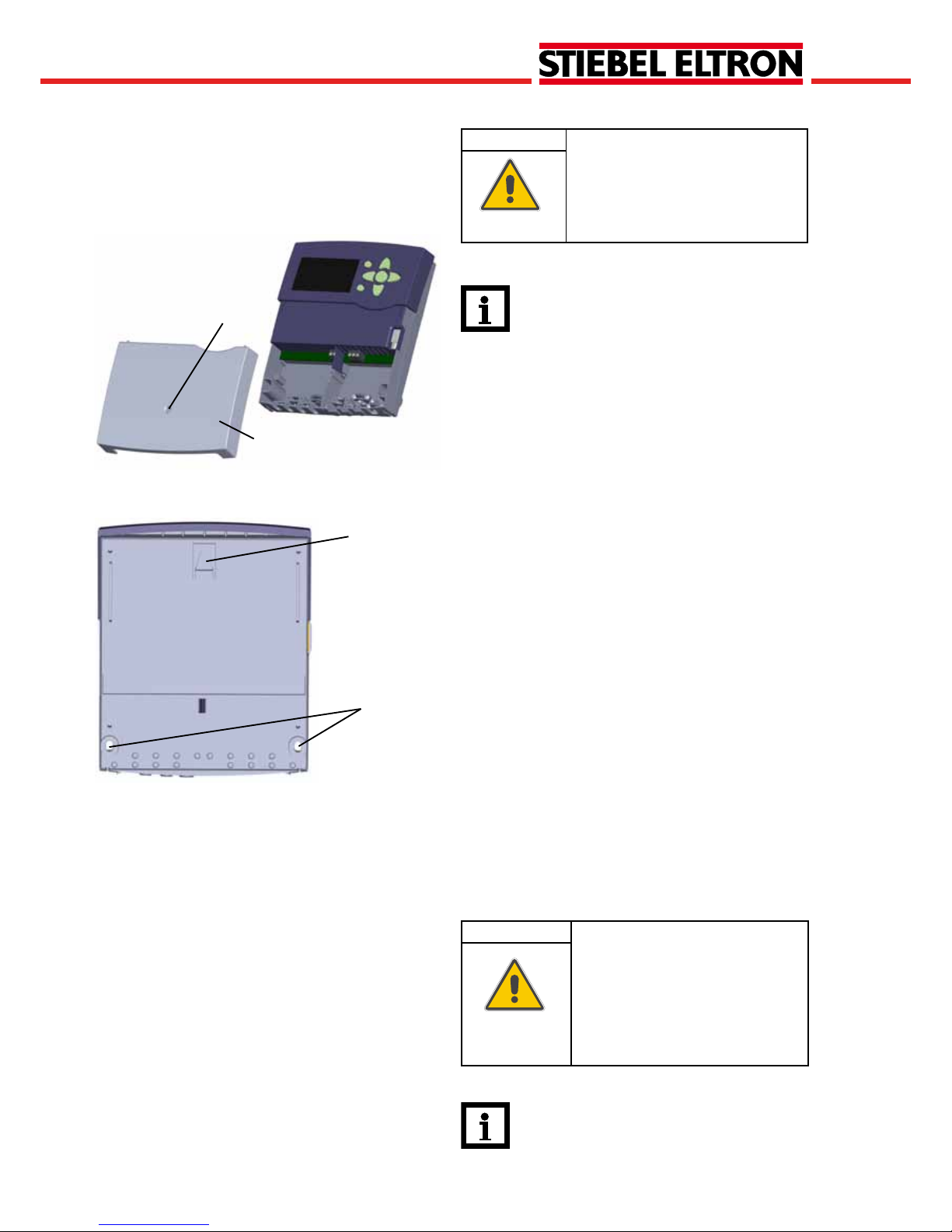 STIEBEL ELTRON