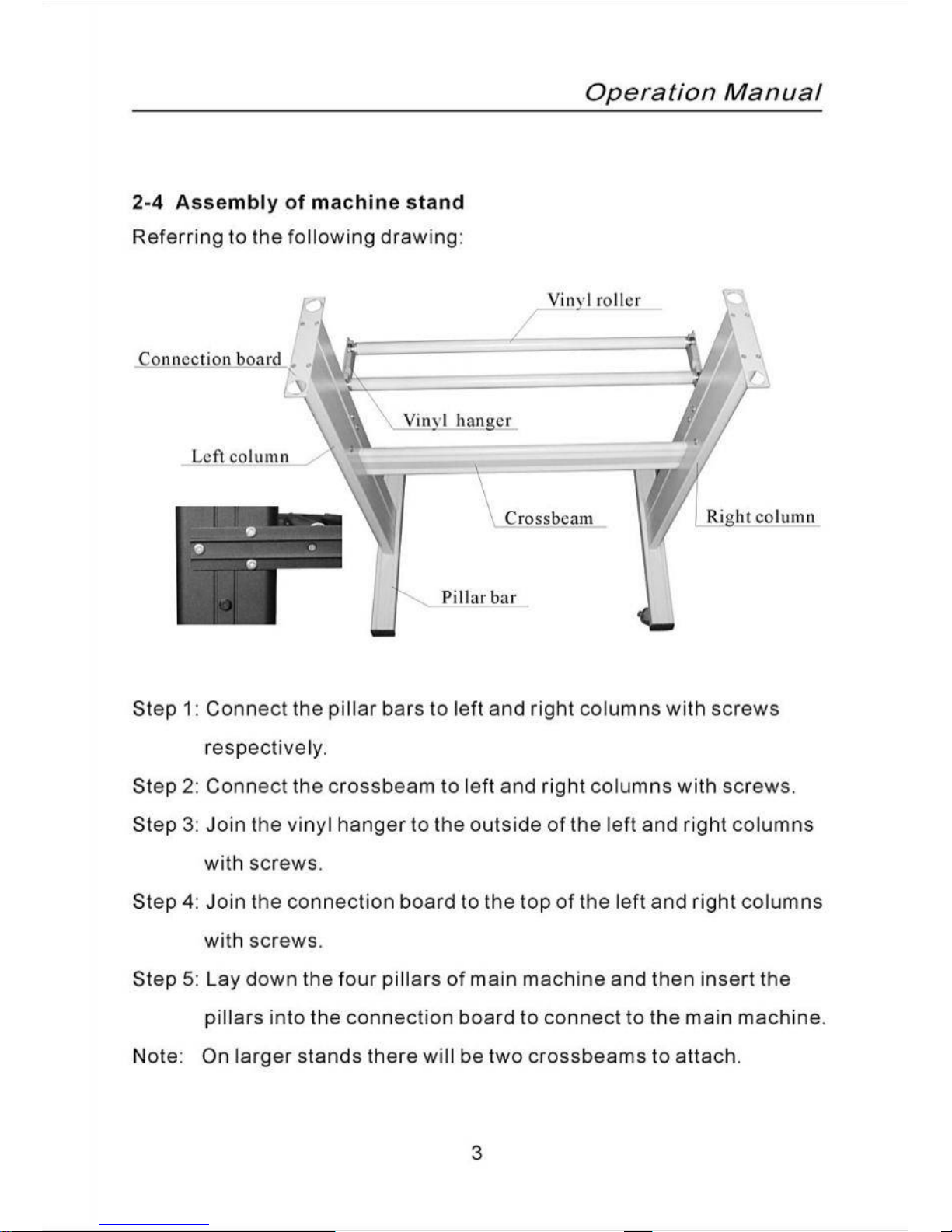 Operation Manual

2-4 Assembly of machine stand

Referring to the following drawing:

Vinyl roller

Connection board

Vinyl hanger

Left column

Crossbeam

Right column

Pillar bar

Step 1: Connect the pillar bars to left and right columns with screws respectively.

Step 2: Connect the crossbeam to left and right columns with screws.

Step 3: Join the vinyl hanger to the outside of the left and right columns with screws.

Step 4: Join the connection board to the top of the left and right columns with screws.

Step 5: Lay down the four pillars of main machine and then insert the pillars into the connection board to connect to the main machine.

Note: On larger stands there will be two crossbeams to attach.

3