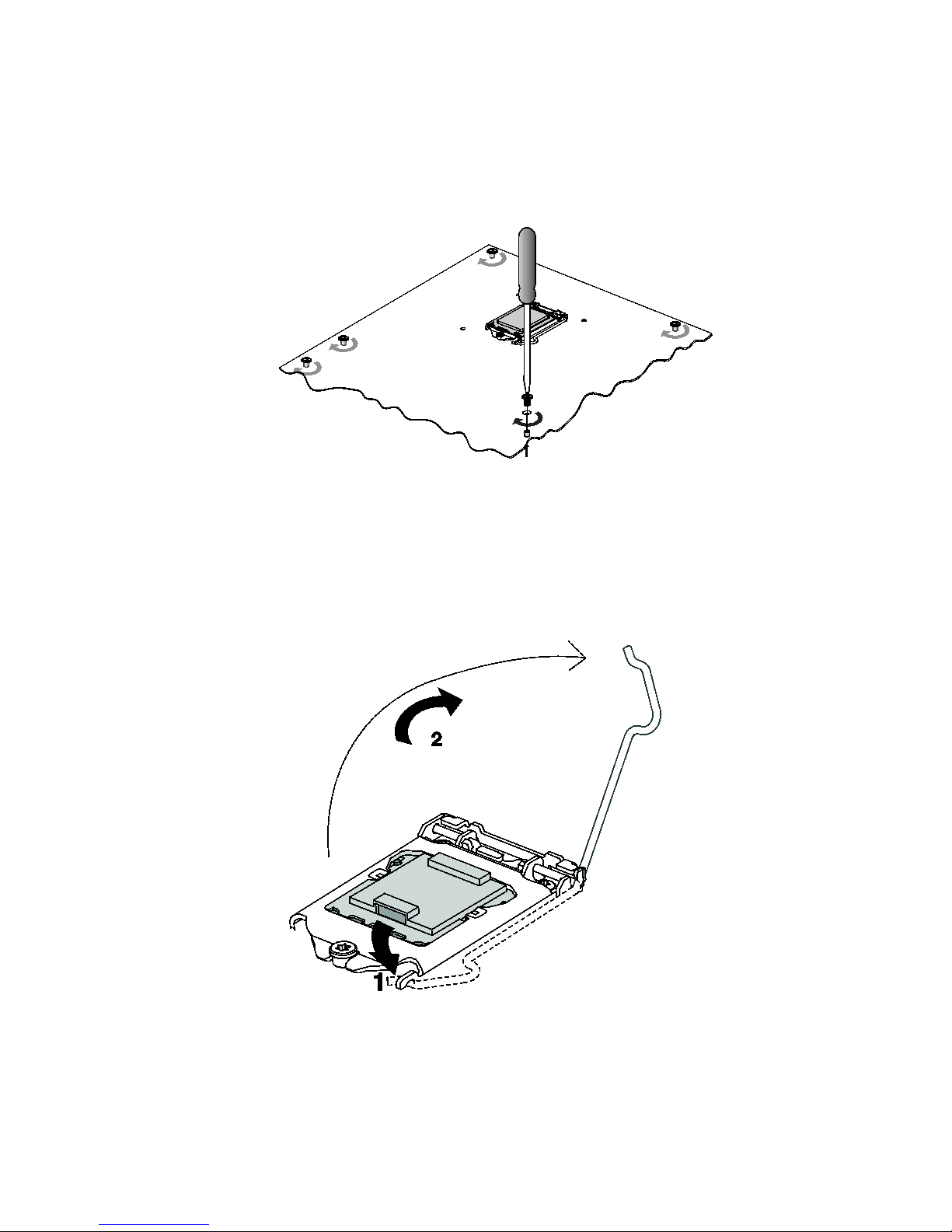 1

2

1