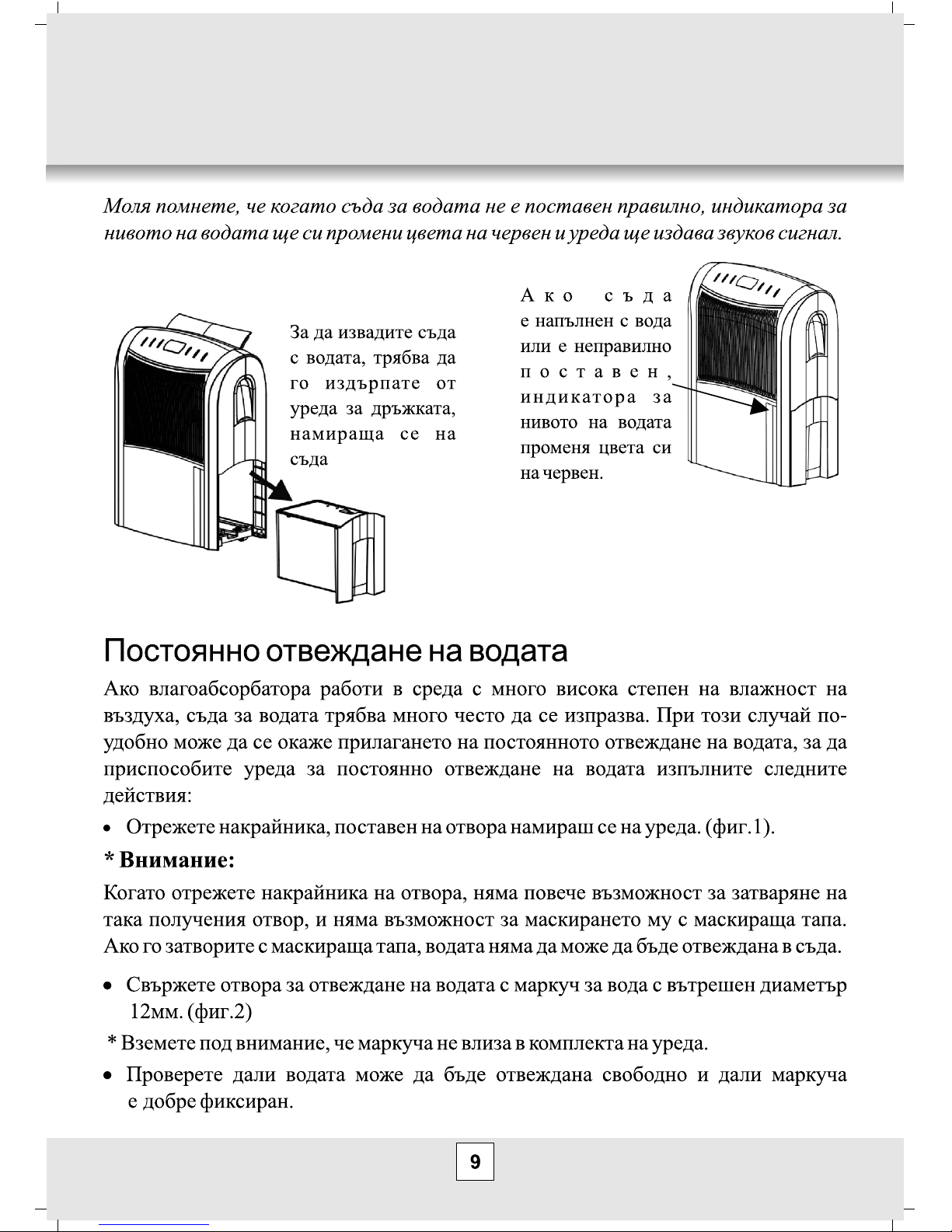 Моля помнете, че когато съда за водата не е поставен правилно, индикатора за нивото на водата ще си промени цвета на червен и уреда ще издава звуков сигнал.

За да извадите съда с водата, трябва да го издърпате от уреда за дръжката, намираща се на съда

Ако съда е напълнен с вода или е неправилно поставен, индикатора за нивото на водата променя цвета си на червен.

Постоянно отвеждане на водата

Ако влагоабсорбатора работи в среда с много висока степен на влажност на въздуха, съда за водата трябва много често да се изпразва. При този случай по-удобно може да се окаже прилагането на постоянното отвеждане на водата, за да приспособите уреда за постоянно отвеждане на водата изпълните следните действия:

• Отрежете накрайника, поставен на отвора намираш се на уреда. (фиг.1).

* Внимание:

Когато отрежете накрайника на отвора, няма повече възможност за затваряне на така получения отвор, и няма възможност за маскирането му с маскираща тапа. Ако го затворите с маскираща тапа, водата няма да може да бъде отвеждана в съда.

• Свържете отвора за отвеждане на водата с маркуч за вода с вътрешен диаметър 12мм. (фиг.2)

* Вземете под внимание, че маркуча не влиза в комплекта на уреда.

• Проверете дали водата може да бъде отвеждана свободно и дали маркуча е добре фиксиран.

9