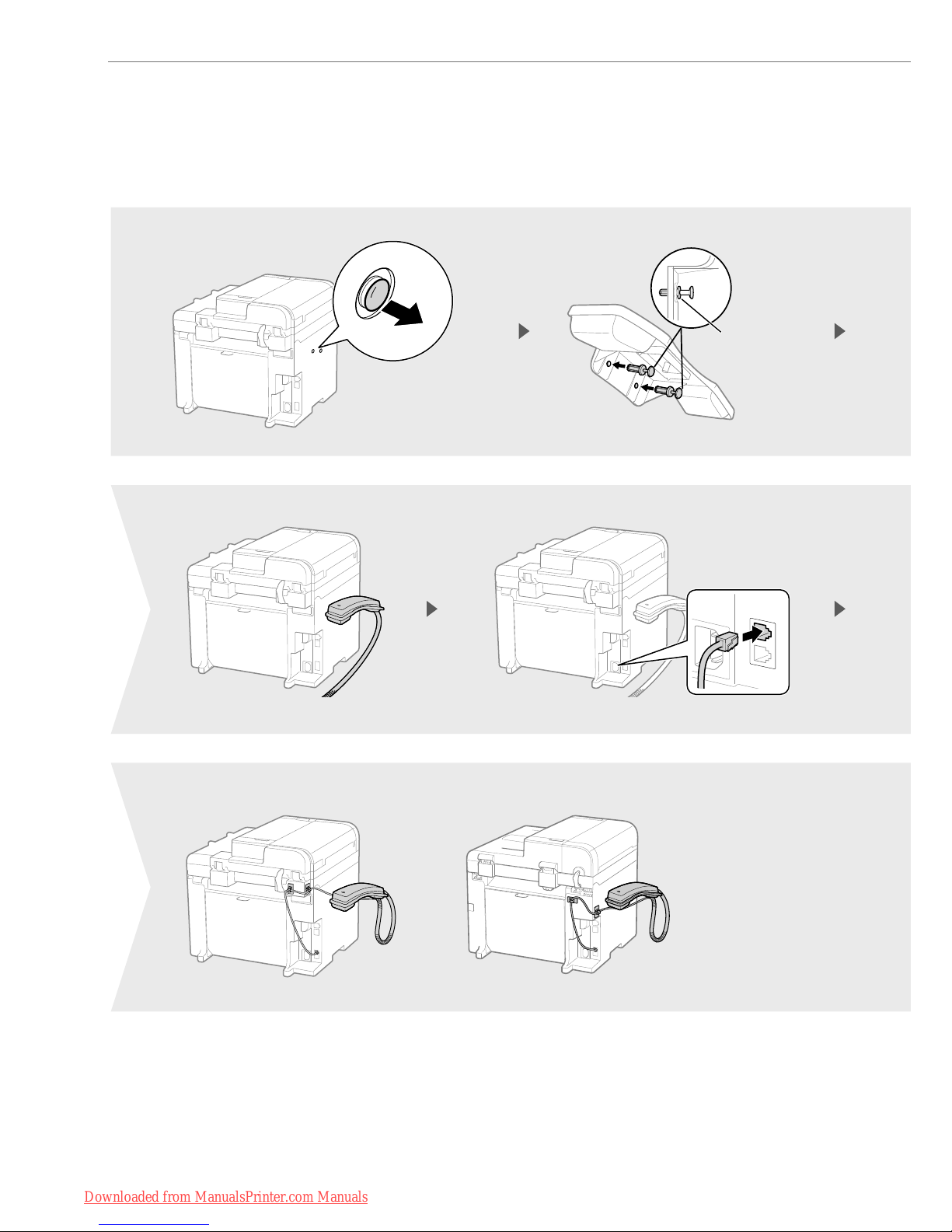 Downloaded from ManualsPrinter.com Manuals