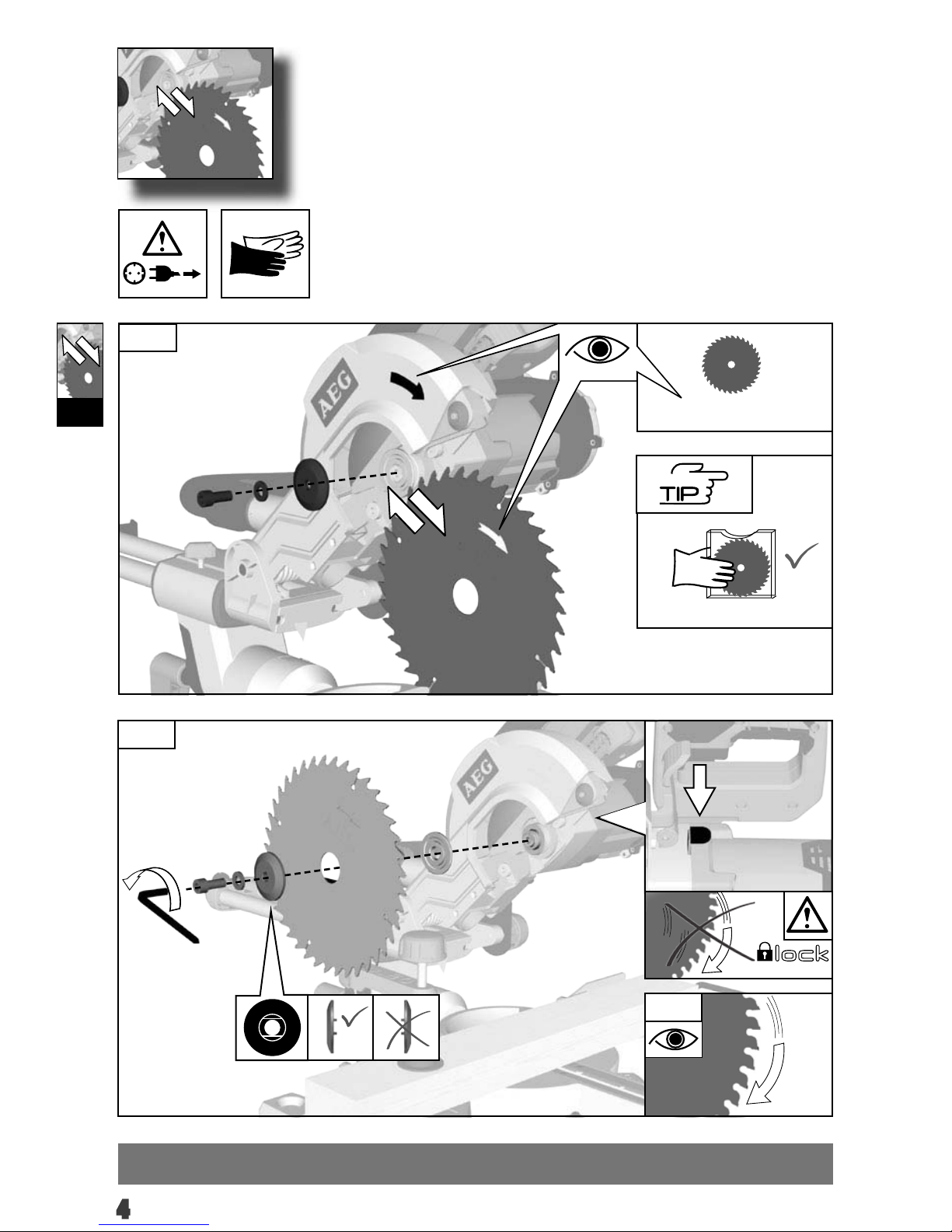 AEG

TIP

AEG

lock

4