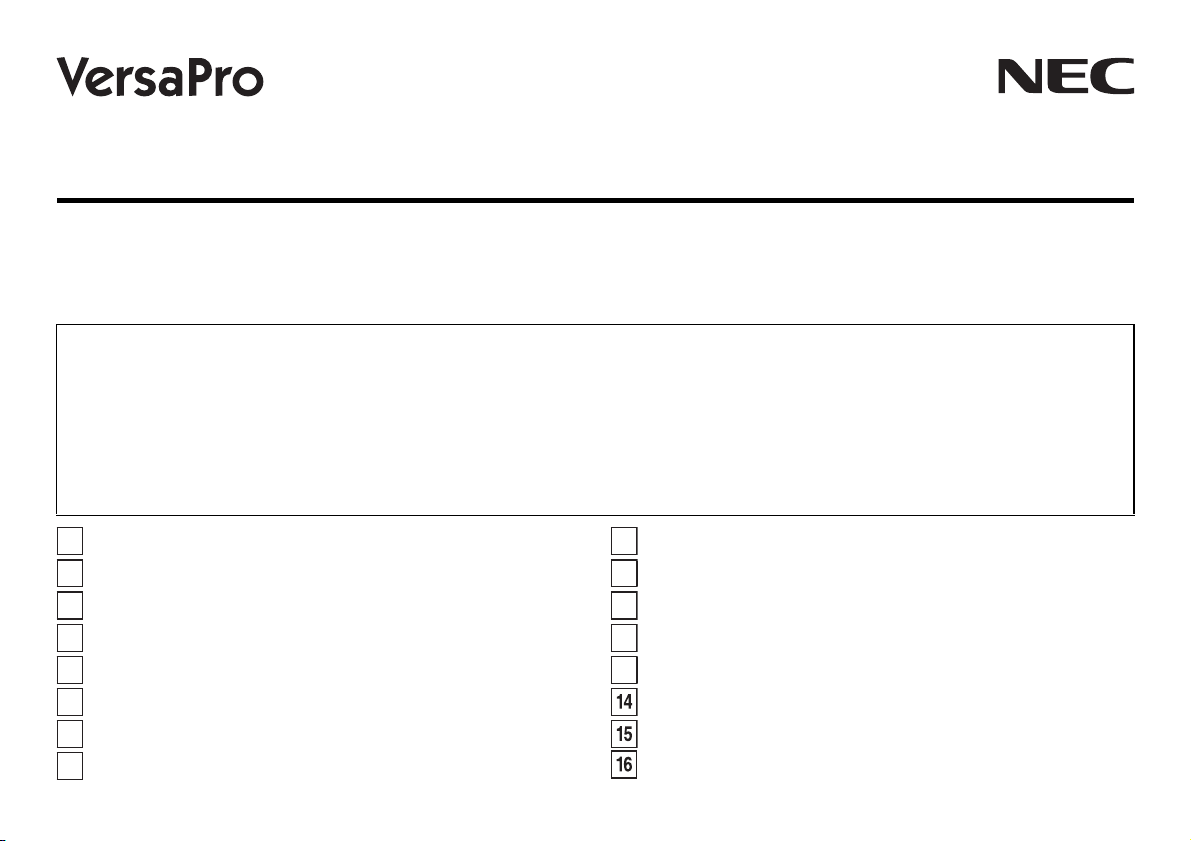 VersaPro

NEC

14
15
16