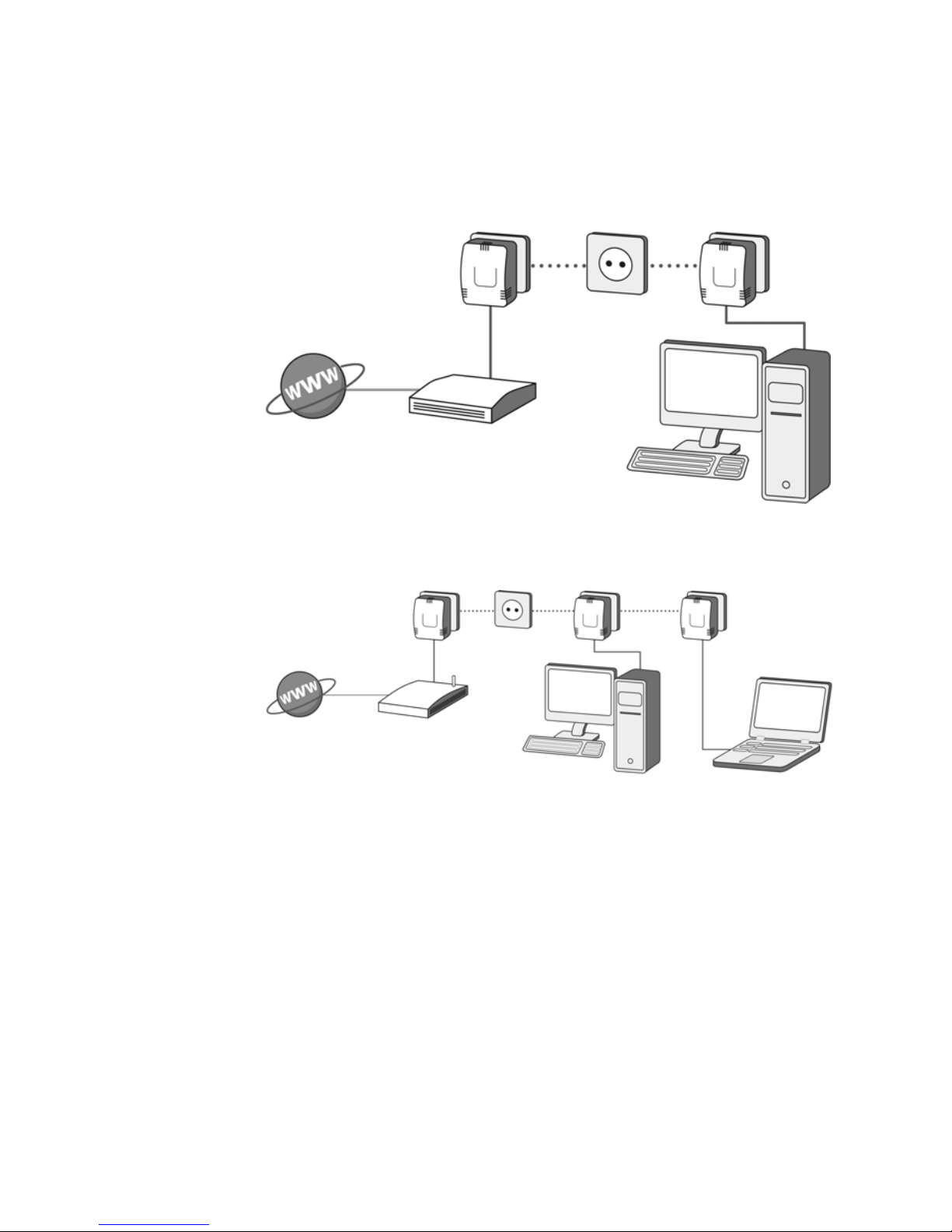 WWW

WWW