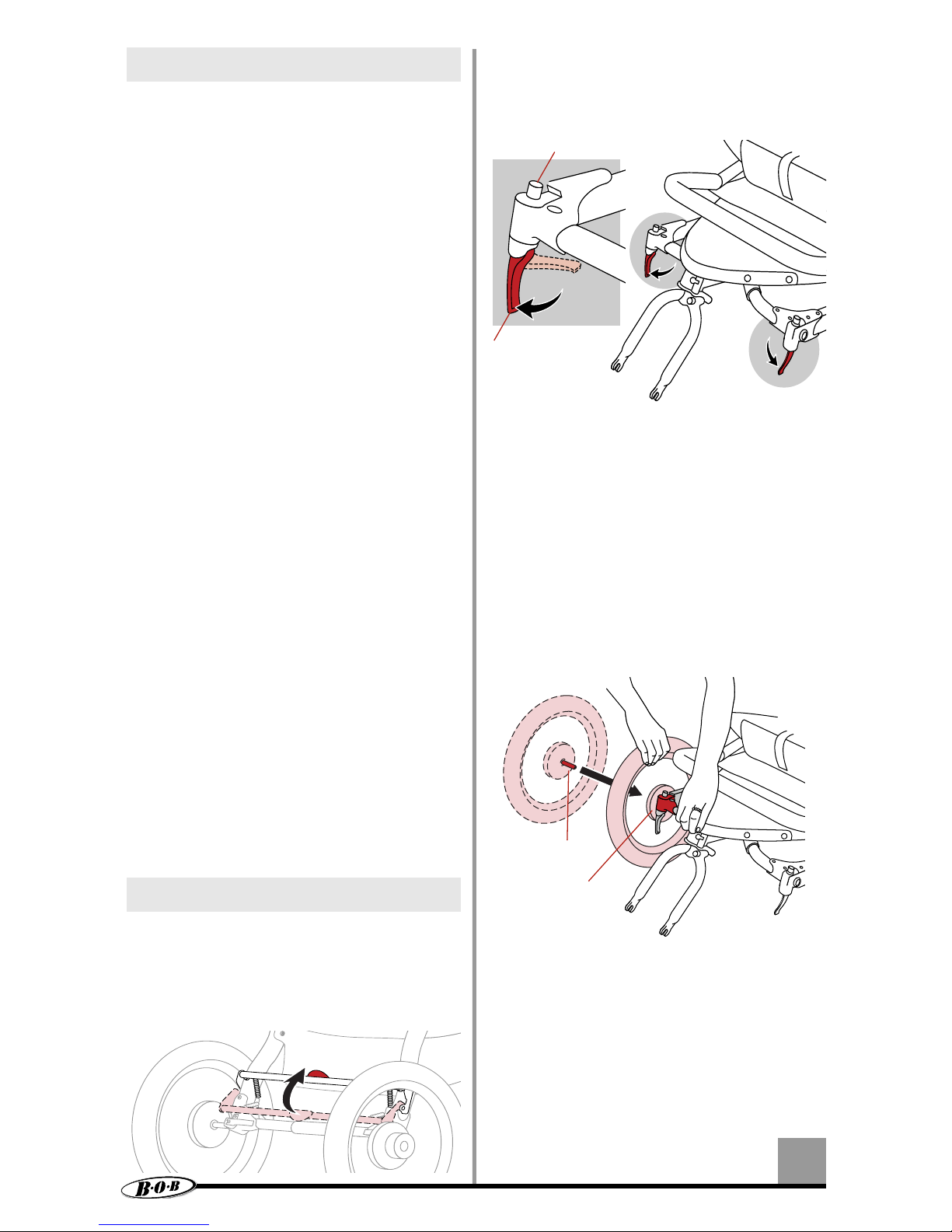 B·O·B