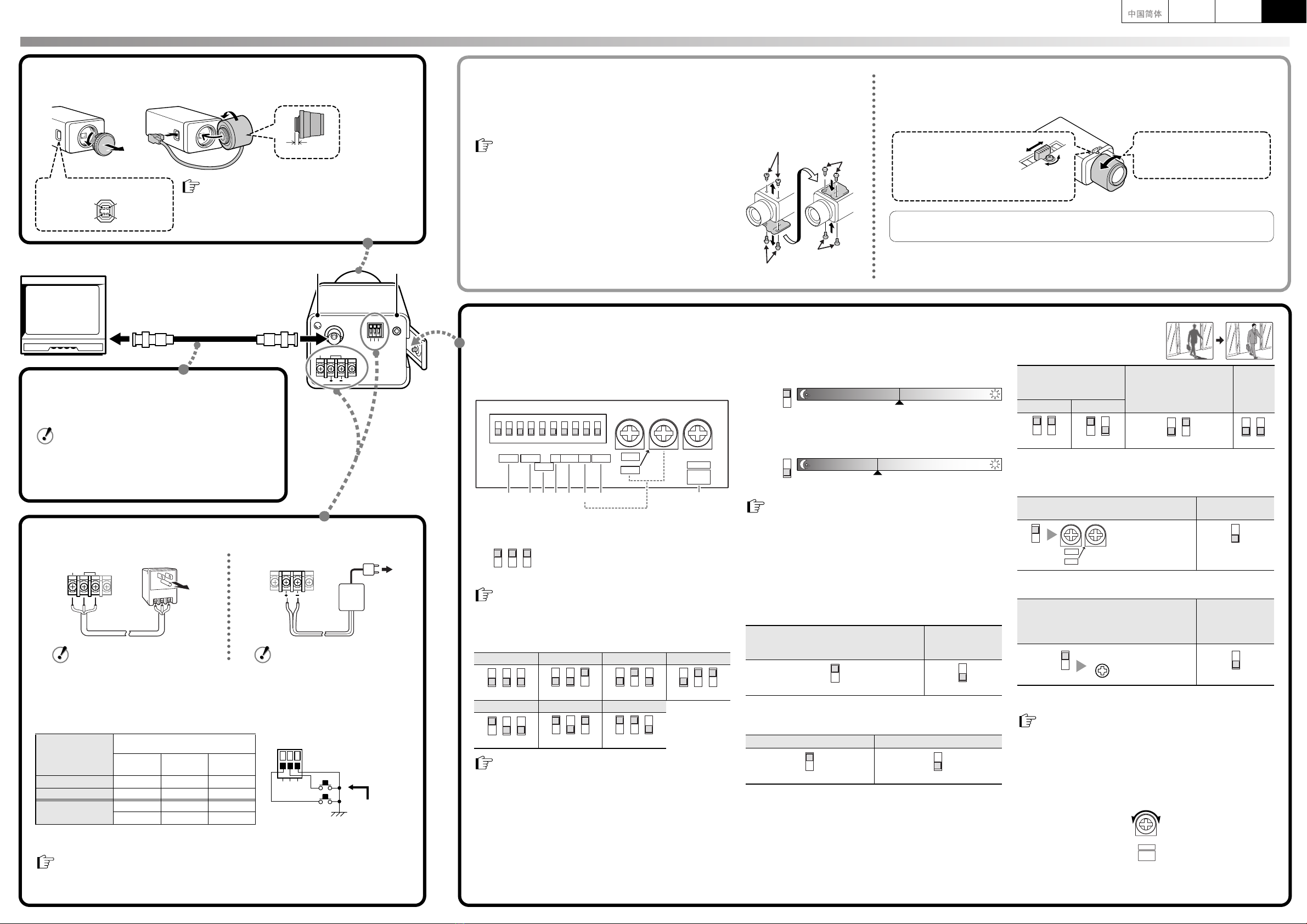 中国简体