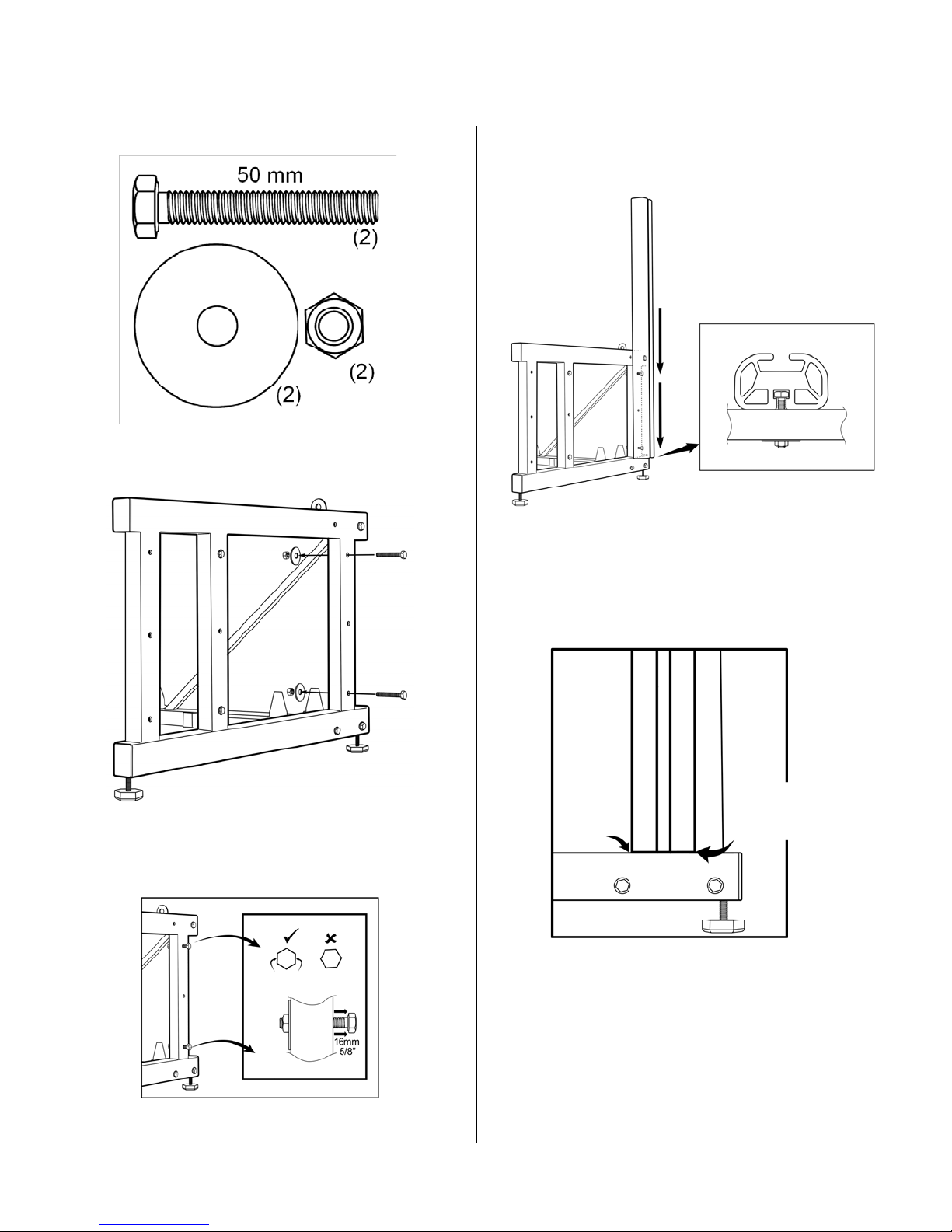 50 mm
(2)
(2)
(2)

16mm
5/8"