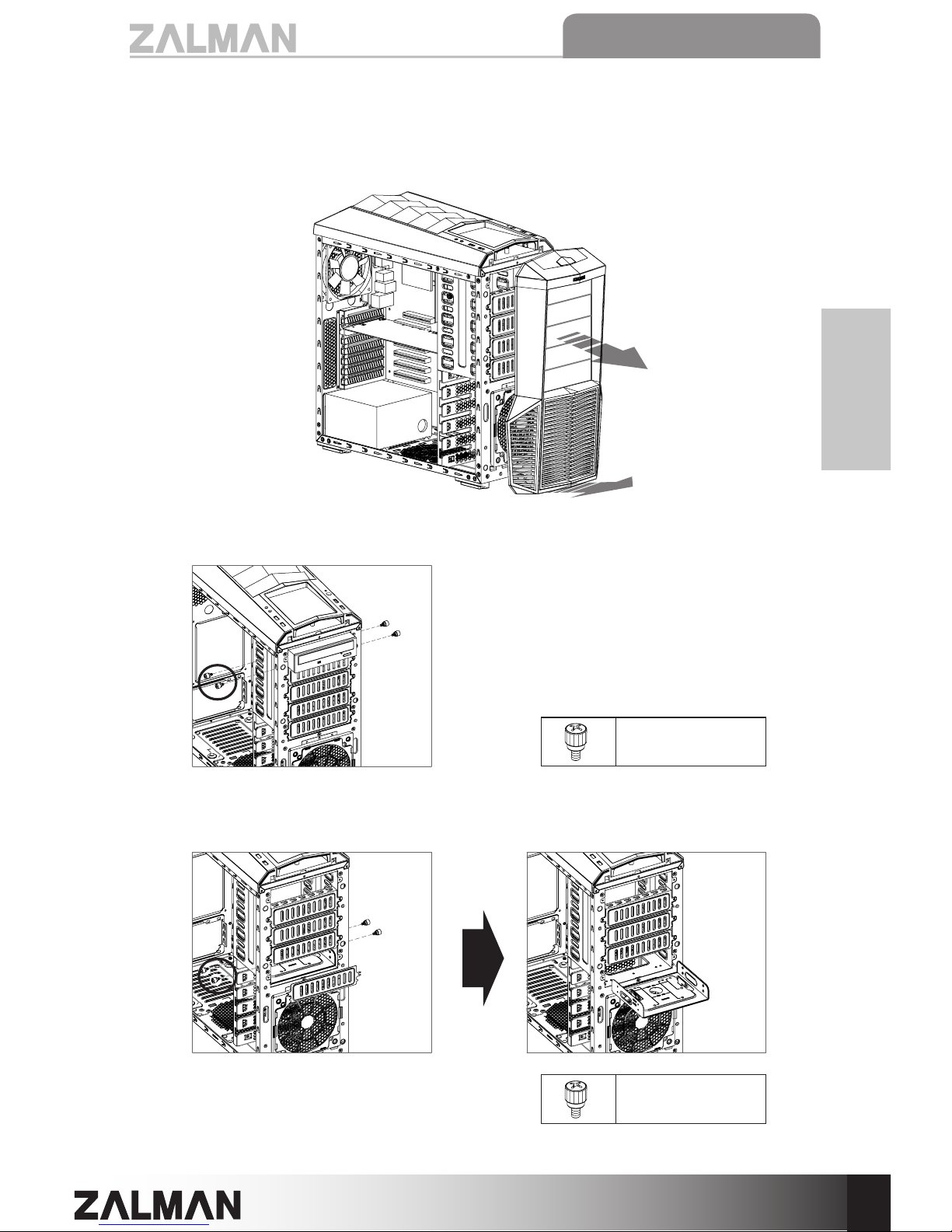 ZALMAN

ZALMAN