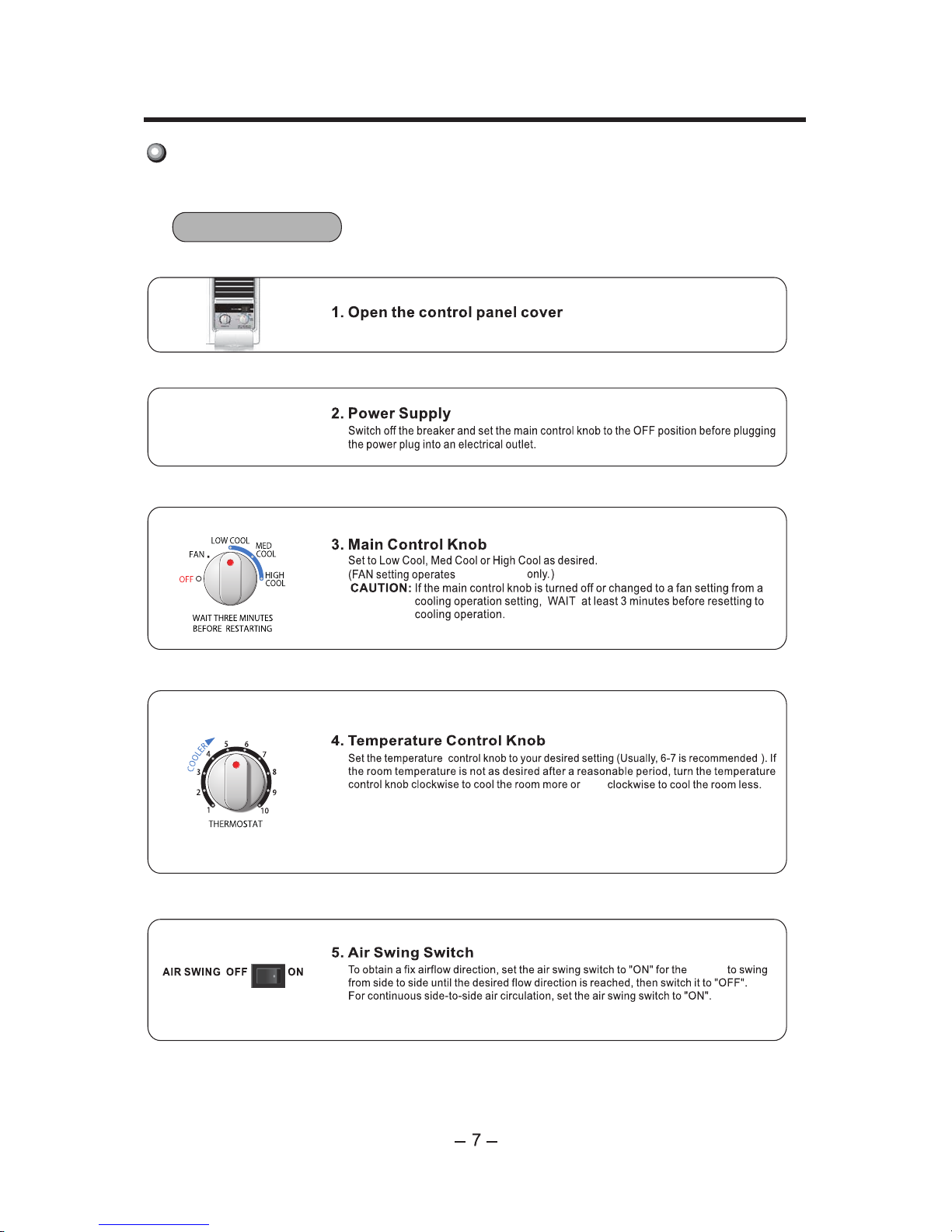 1. Open the control panel cover

2. Power Supply

Switch off the breaker and set the main control knob to the OFF position before plugging the power plug into an electrical outlet.

LOW COOL
MED COOL
FAN
OFF
HIGH COOL
WAIT THREE MINUTES BEFORE RESTARTING

3. Main Control Knob

Set to Low Cool, Med Cool or High Cool as desired.
(FAN setting operates only.)
CAUTION: If the main control knob is turned off or changed to a fan setting from a cooling operation setting, WAIT at least 3 minutes before resetting to cooling operation.

COOLER
1 2 3 4 5 6 7 8 9 10
THERMOSTAT

4. Temperature Control Knob

Set the temperature control knob to your desired setting (Usually, 6-7 is recommended ). If the room temperature is not as desired after a reasonable period, turn the temperature control knob clockwise to cool the room more or clockwise to cool the room less.

AIR SWING OFF ON

5. Air Swing Switch

To obtain a fix airflow direction, set the air swing switch to "ON" for the to swing from side to side until the desired flow direction is reached, then switch it to "OFF".
For continuous side-to-side air circulation, set the air swing switch to "ON".

– 7 –