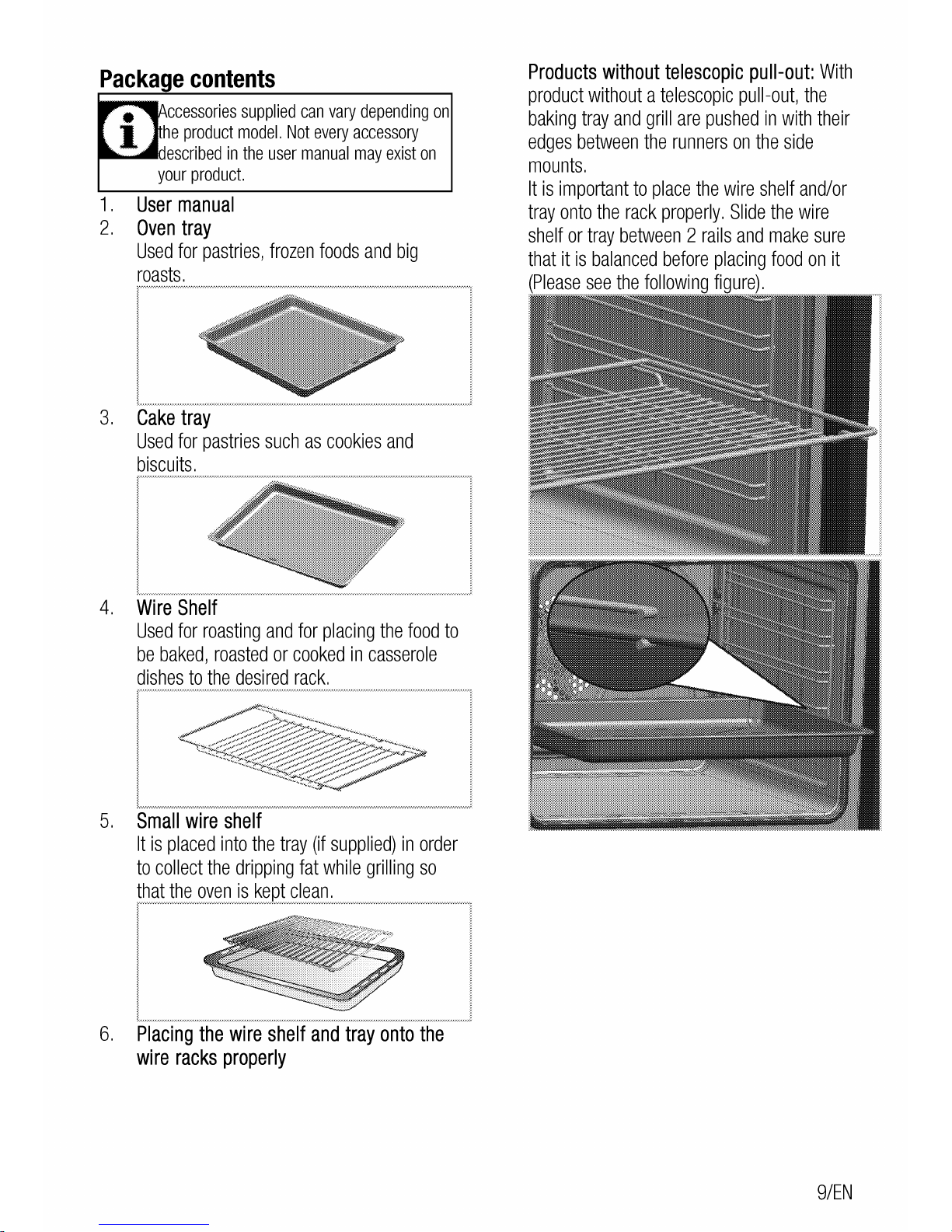 Package contents

Accessories supplied can vary depending on the product model. Not every accessory described in the user manual may exist on your product.

1. User manual
2. Oven tray
Used for pastries, frozen foods and big roasts.
3. Cake tray
Used for pastries such as cookies and biscuits.
4. Wire Shelf
Used for roasting and for placing the food to be baked, roasted or cooked in casserole dishes to the desired rack.
5. Small wire shelf
It is placed into the tray (if supplied) in order to collect the dripping fat while grilling so that the oven is kept clean.
6. Placing the wire shelf and tray onto the wire racks properly

Products without telescopic pull-out: With product without a telescopic pull-out, the baking tray and grill are pushed in with their edges between the runners on the side mounts.
It is important to place the wire shelf and/or tray onto the rack properly. Slide the wire shelf or tray between 2 rails and make sure that it is balanced before placing food on it (Please see the following figure).

9/EN