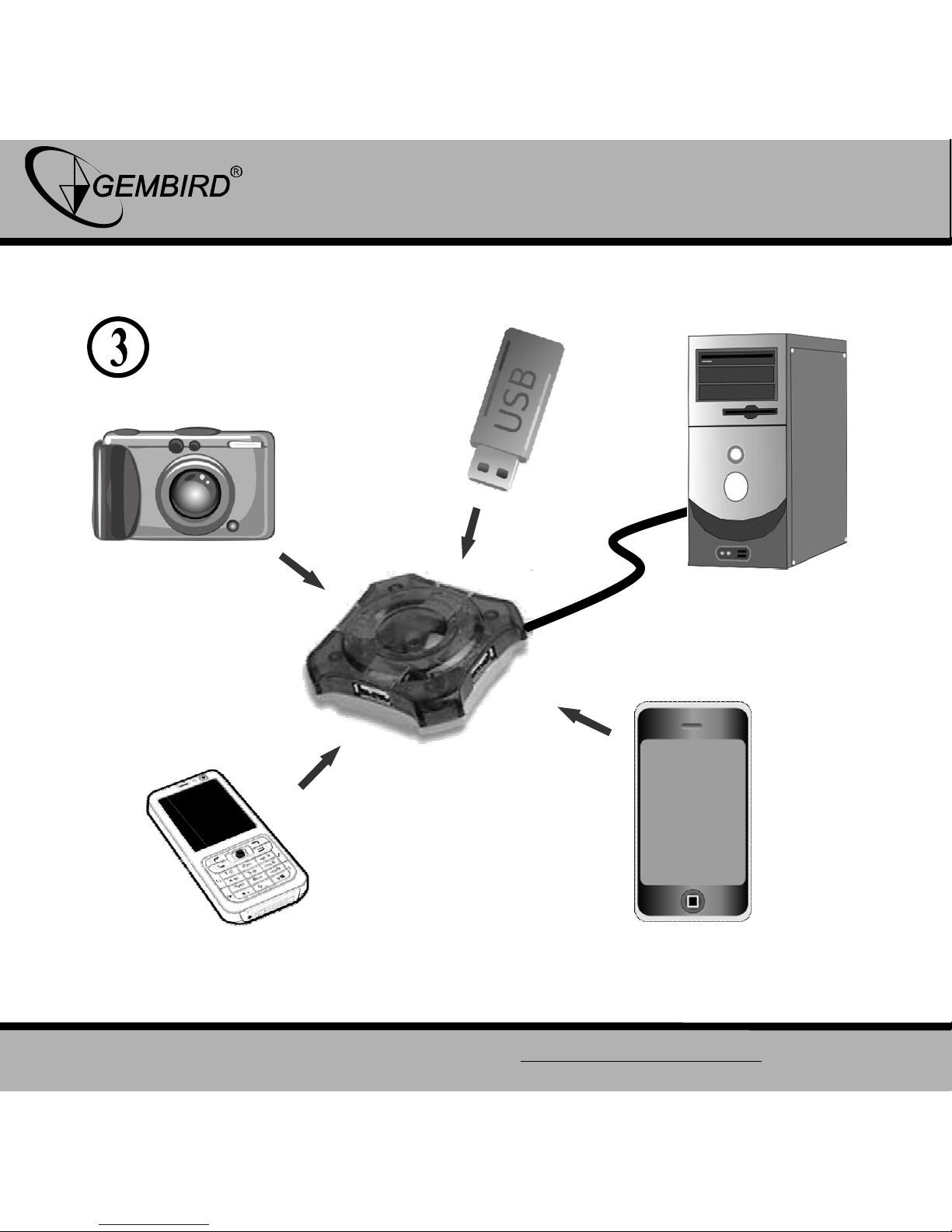 GEMBIRD®

3

USB