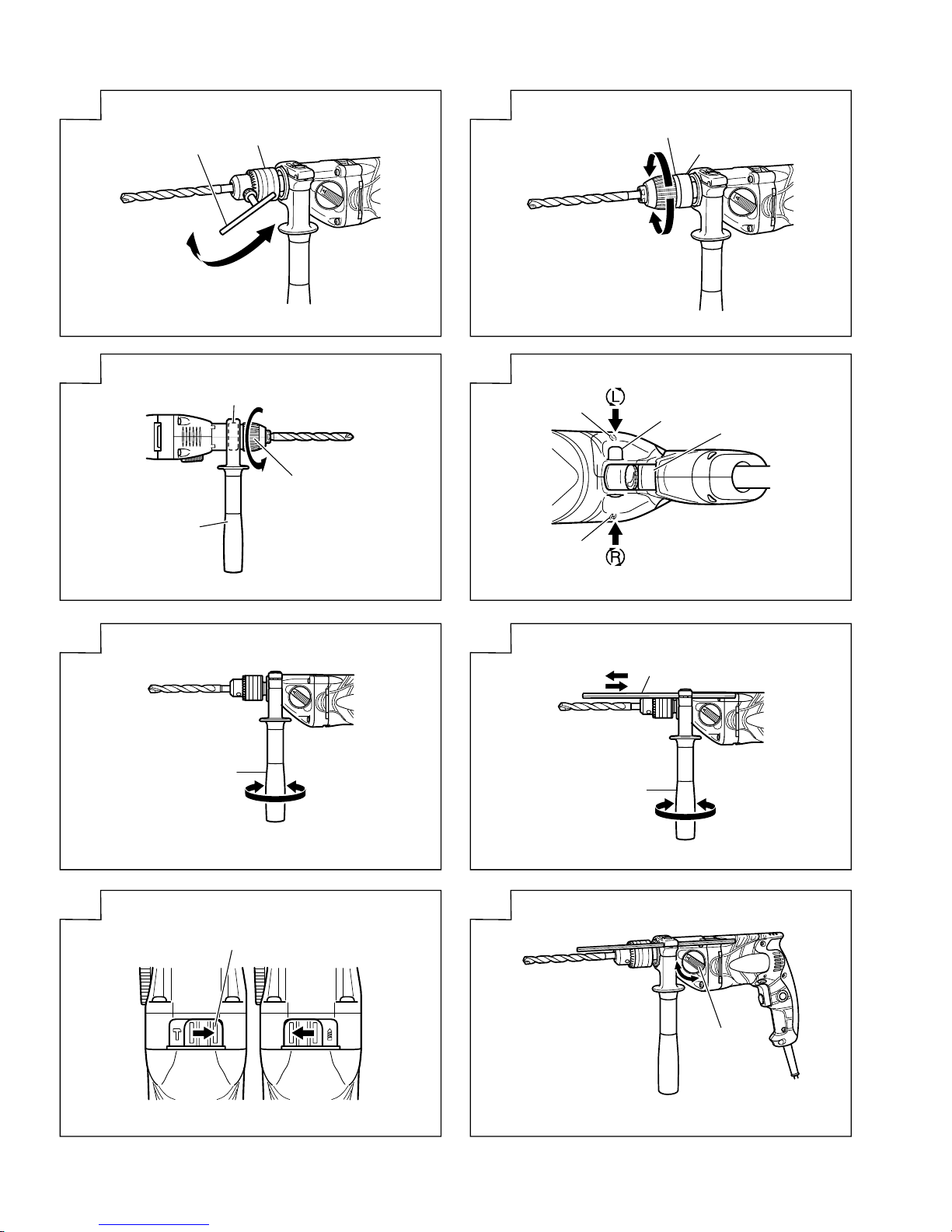 L

R