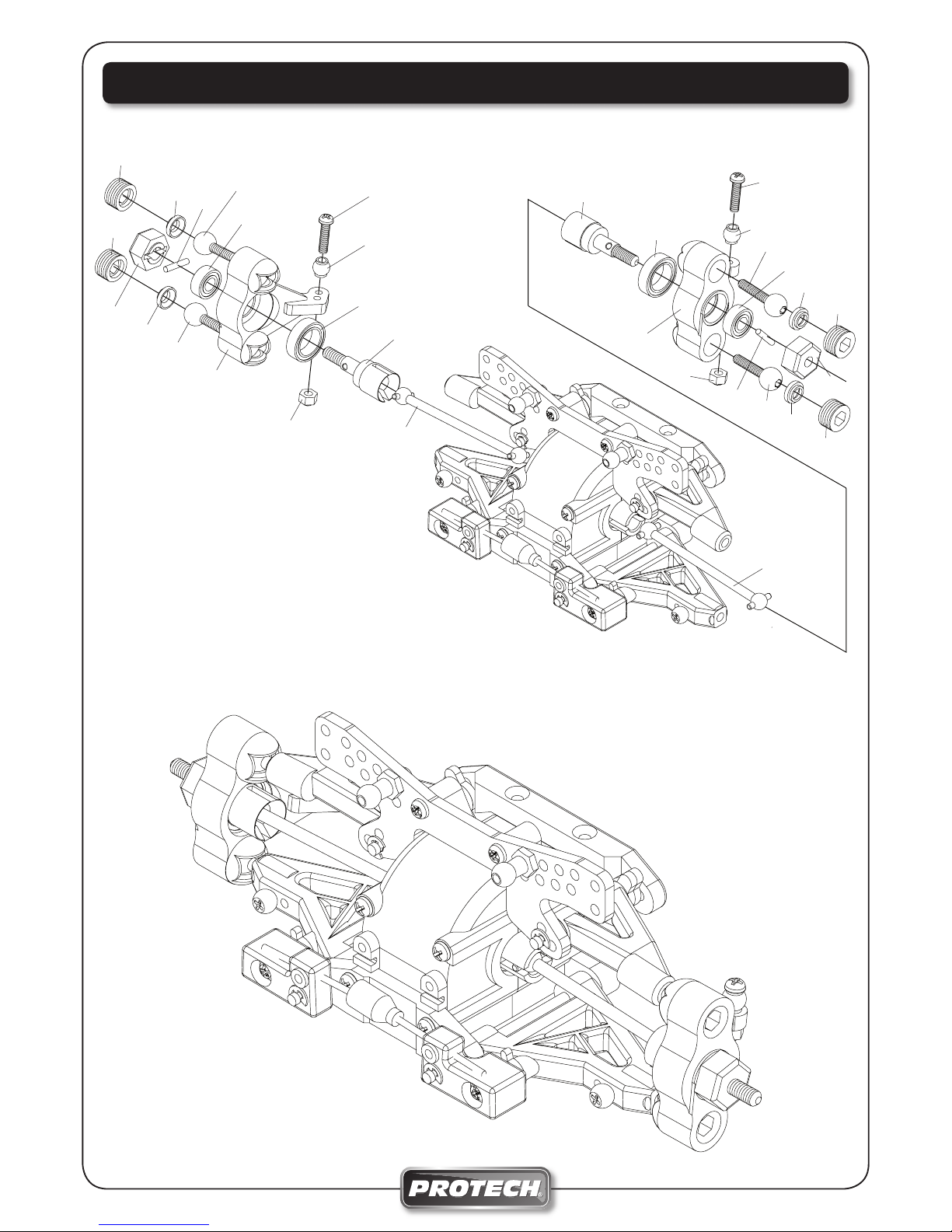 PROTECH