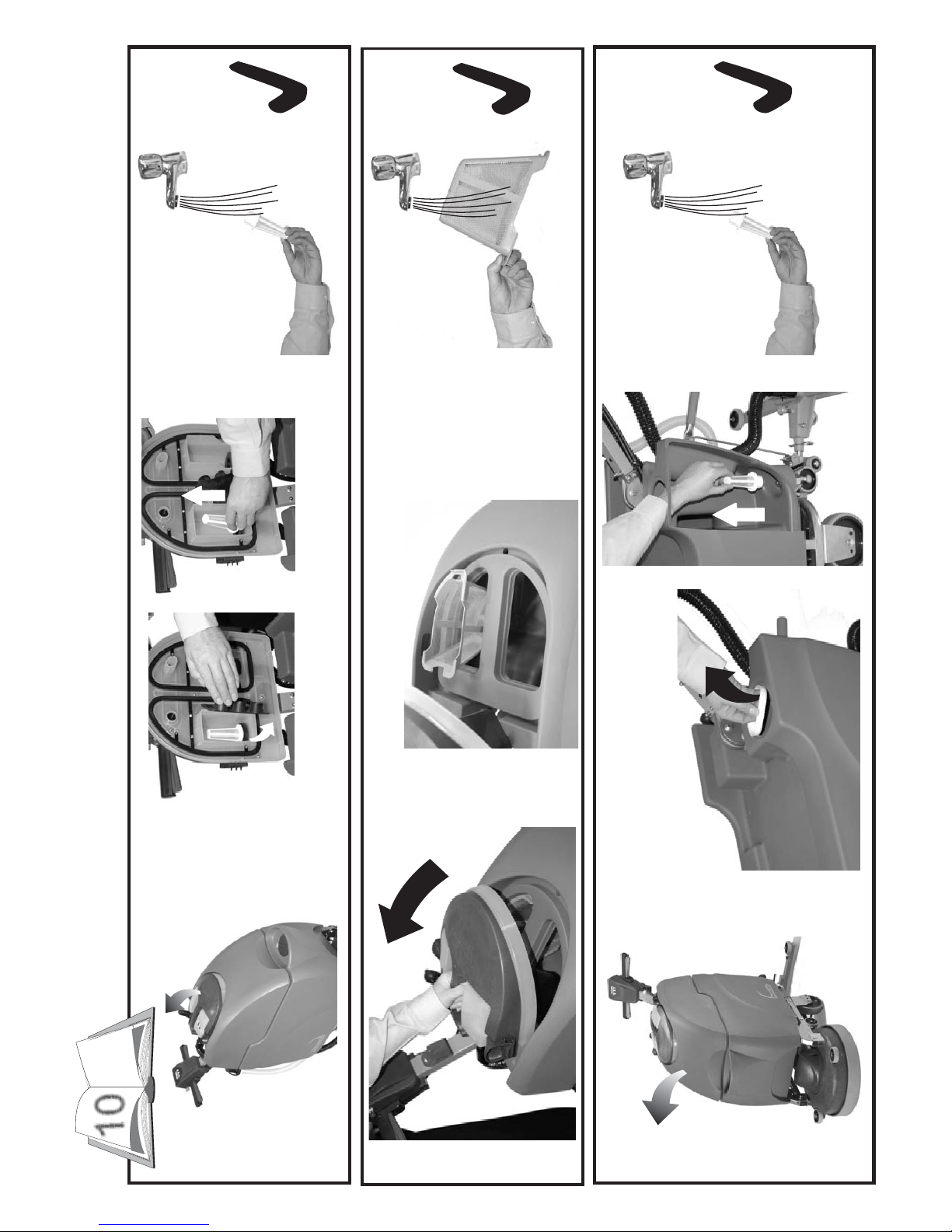 10