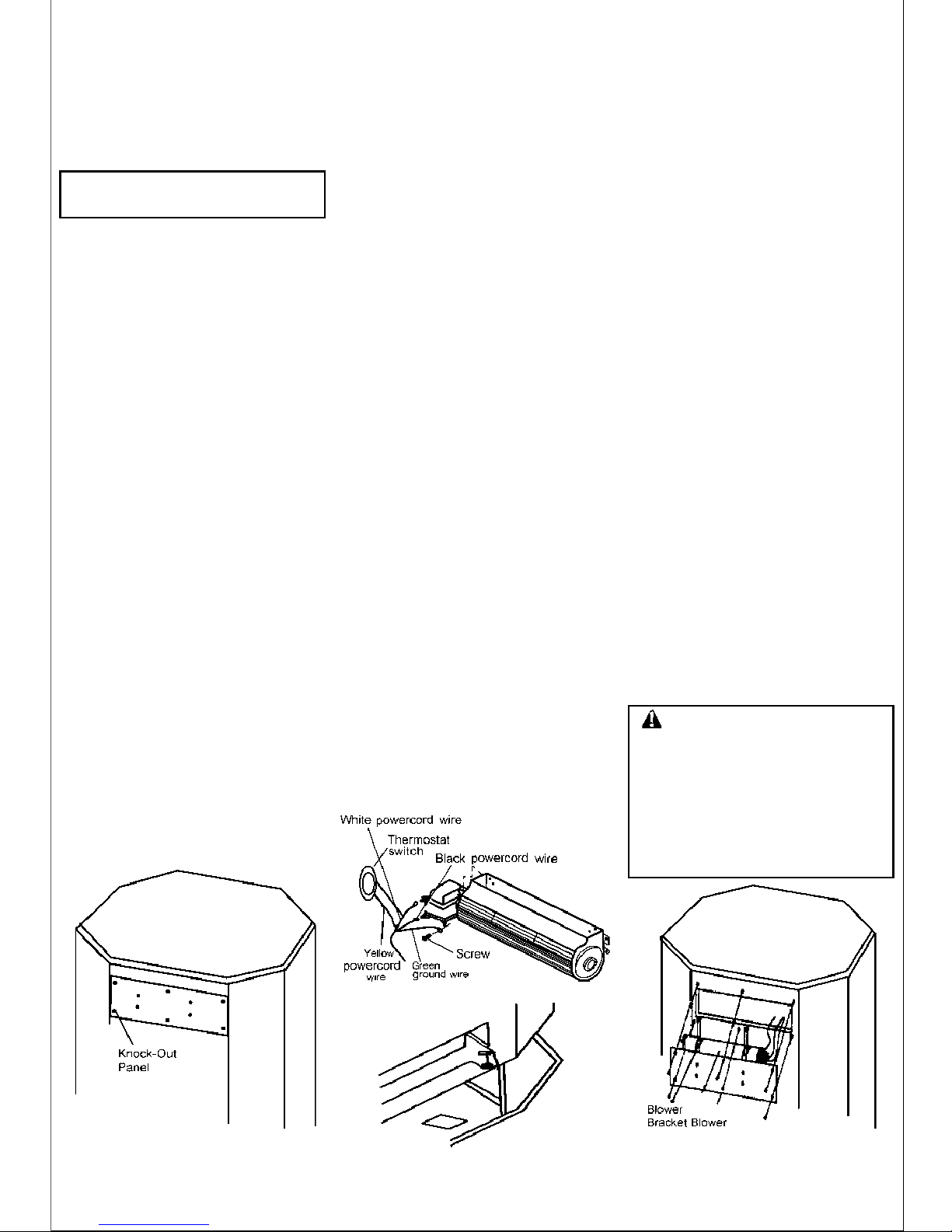 White powercord wire
Thermostat switch
Black powercord wire
Yellow powercord wire
Green ground wire
Screw

Knock-Out Panel

Blower
Bracket Blower