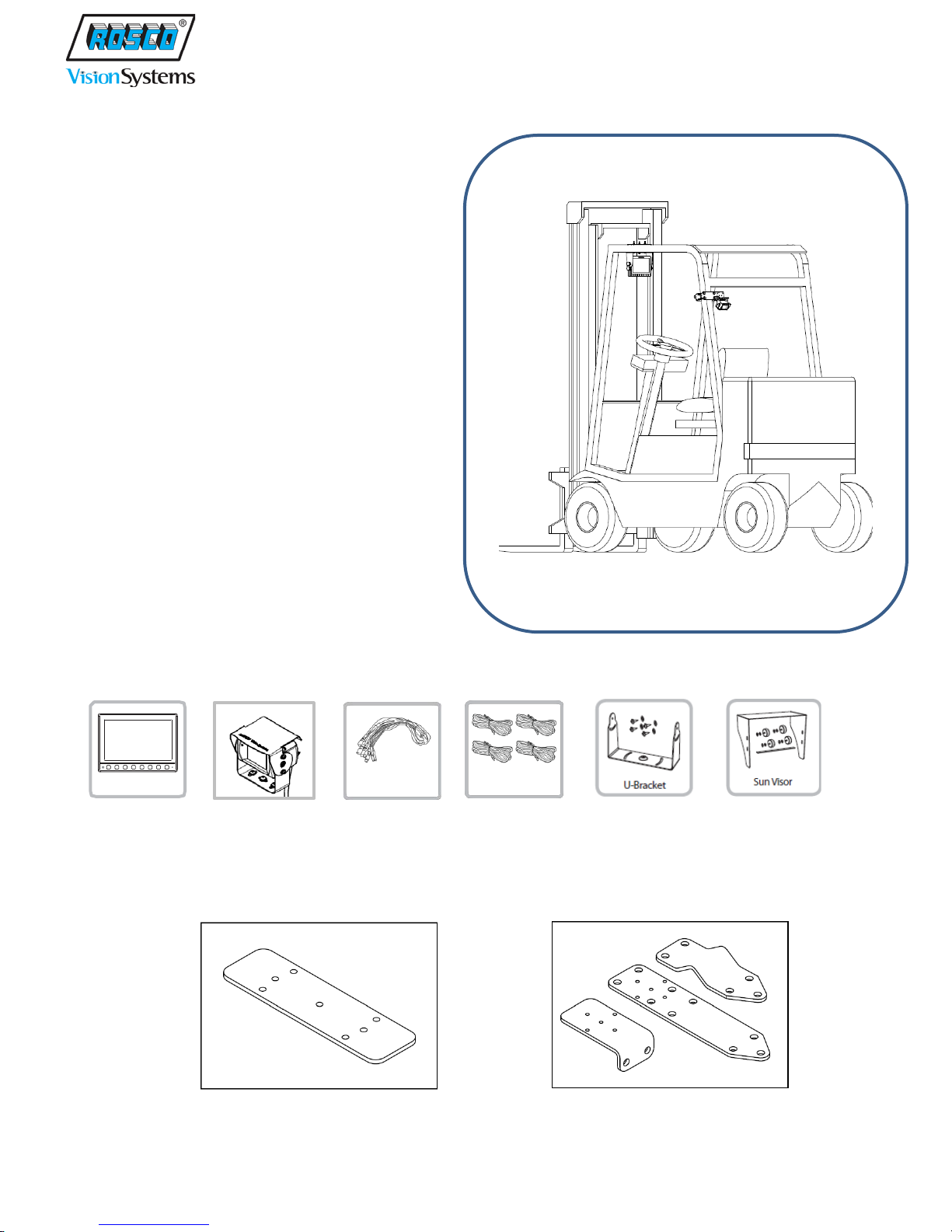 ROSCO®
VisionSystems

U-Bracket

Sun Visor