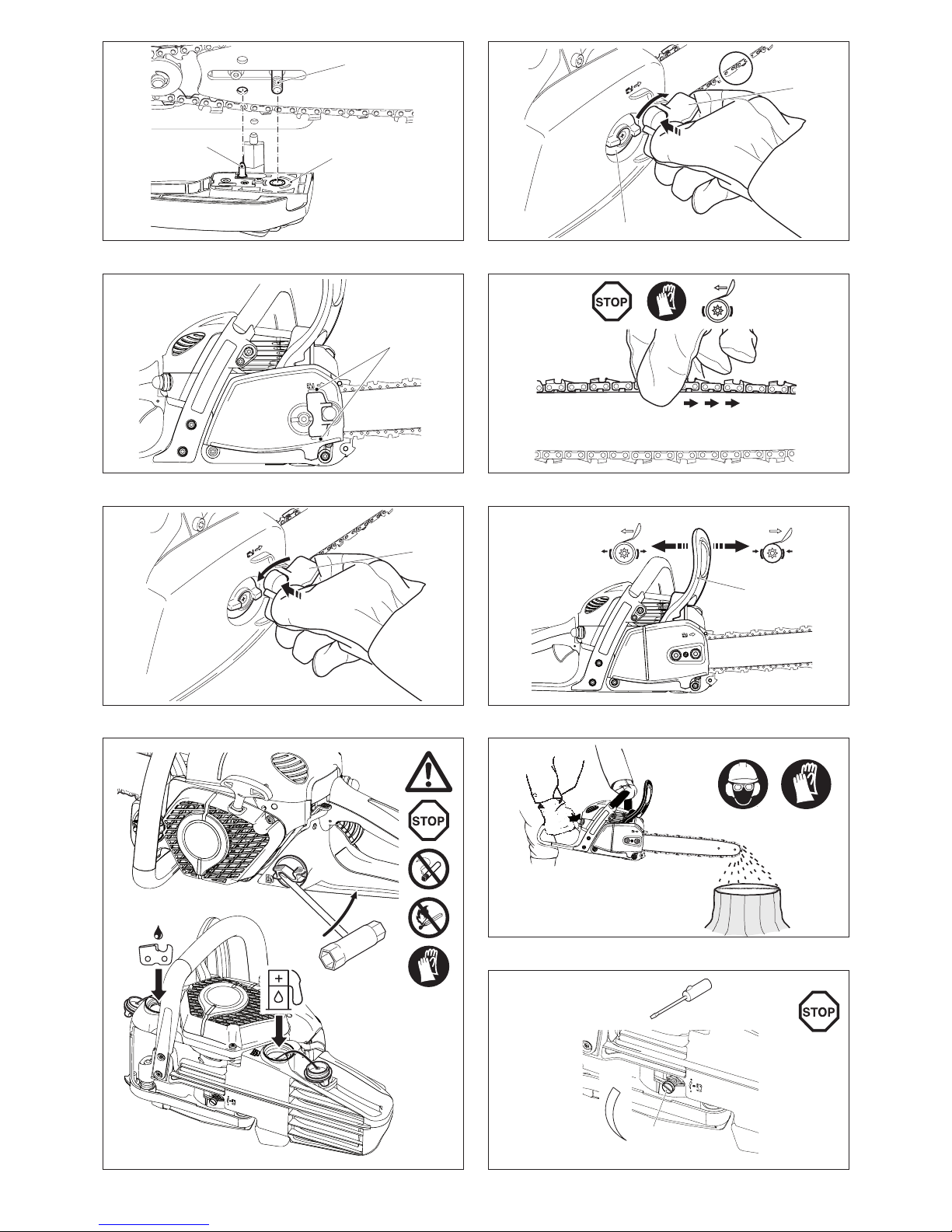 STOP

STOP

STOP