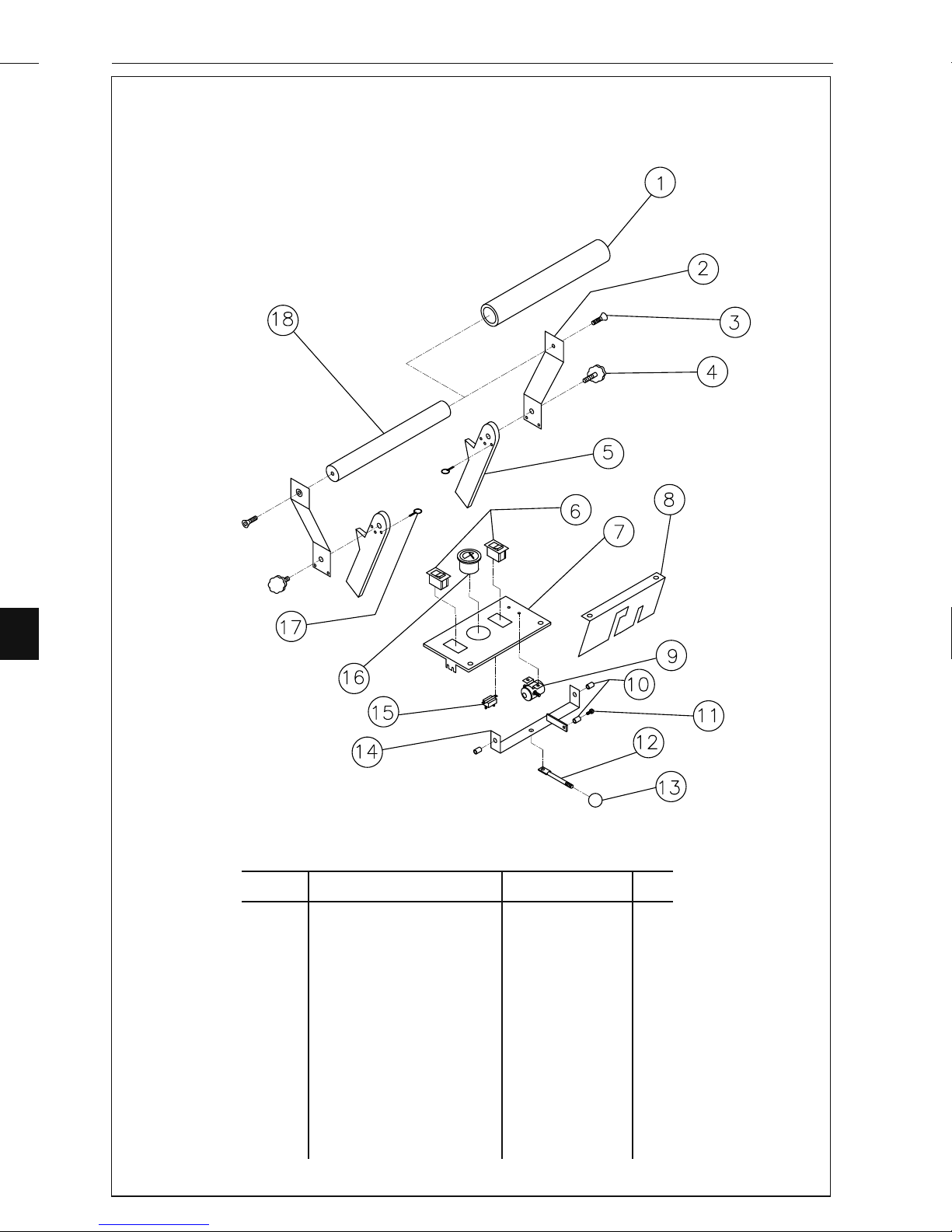 1
2
3
4
5
6
7
8
9
10
11
12
13
14
15
16
17
18