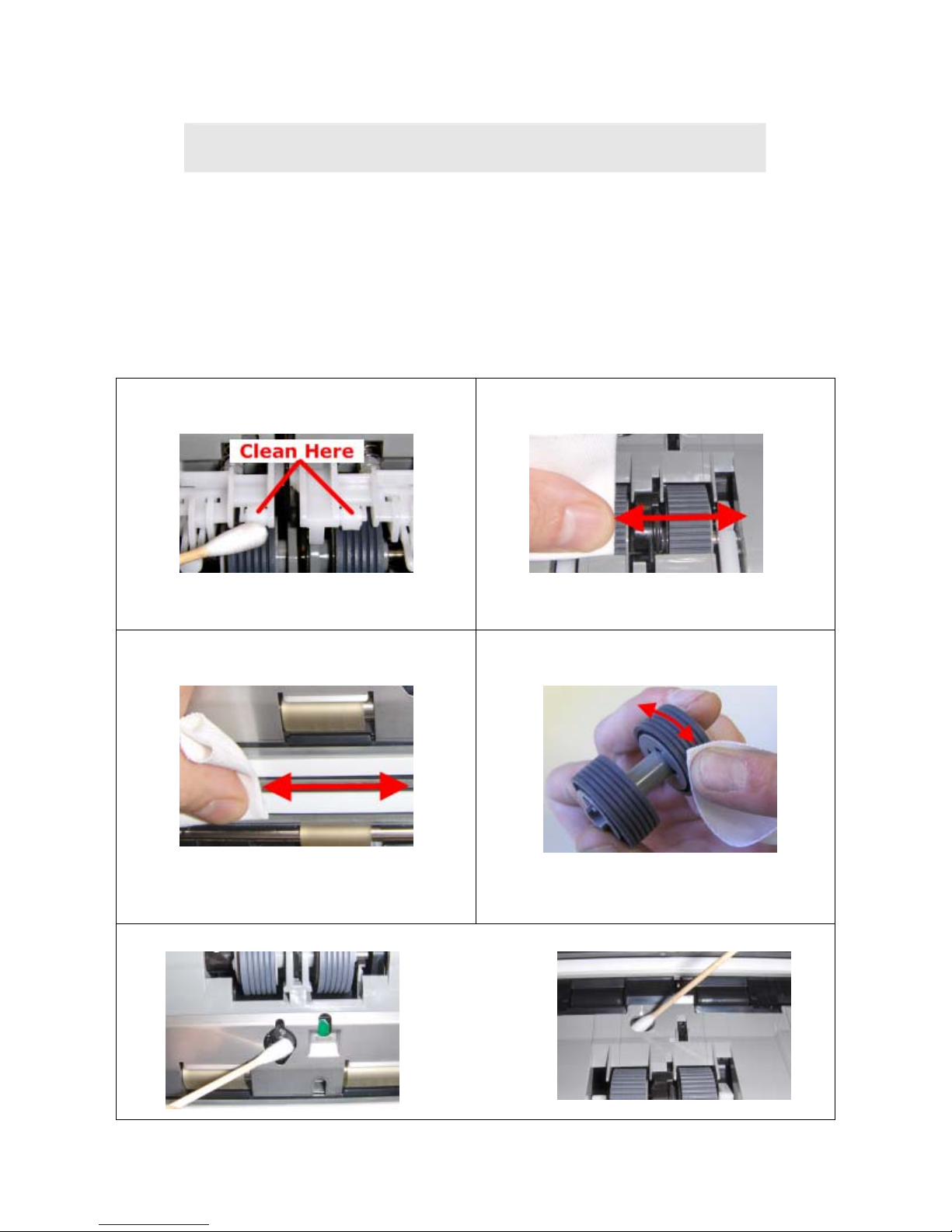 Clean Here